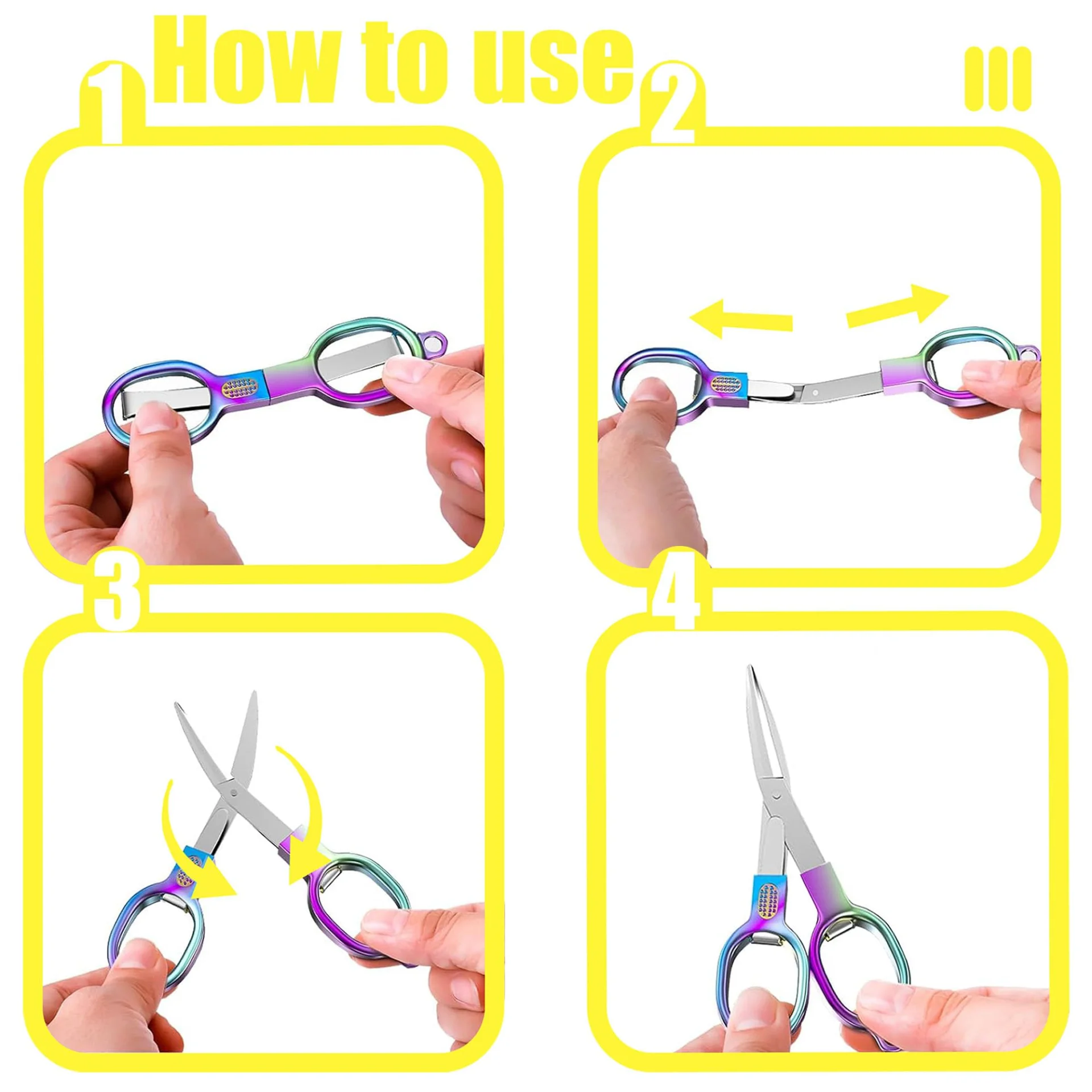 How to use

1

2

3

4