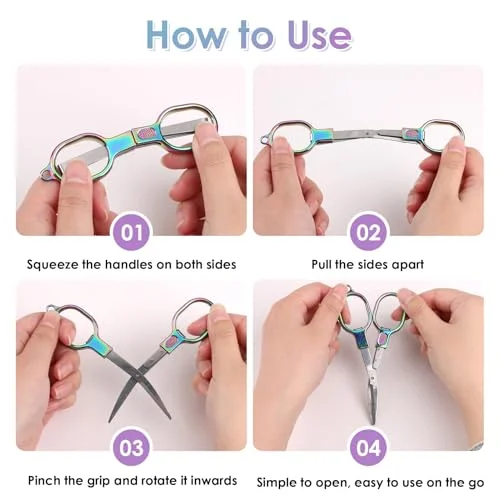 How to Use

01

Squeeze the handles on both sides

02

Pull the sides apart

03

Pinch the grip and rotate it inwards

04

Simple to open, easy to use on the go