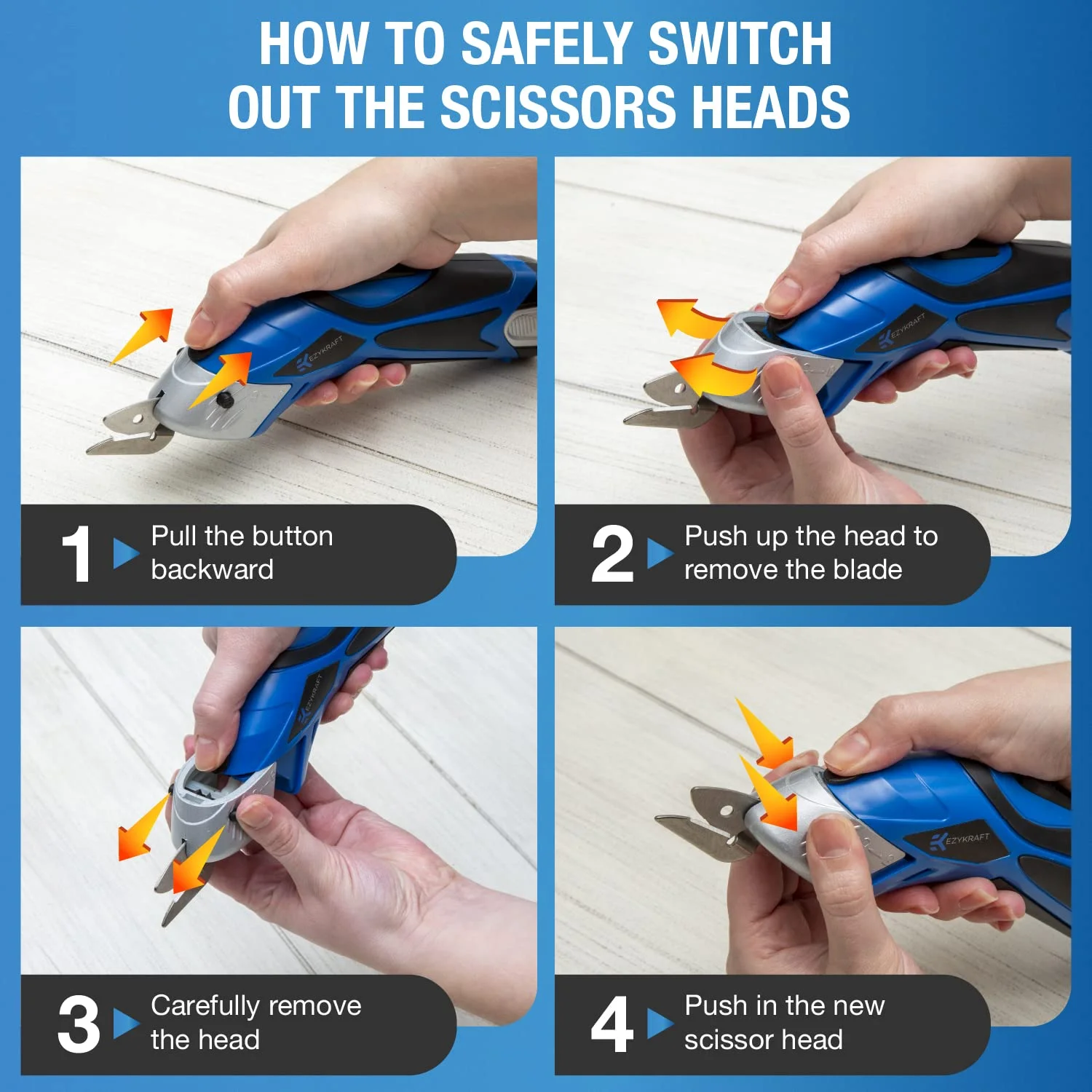 HOW TO SAFELY SWITCH OUT THE SCISSORS HEADS

EZYKRAFT

1 Pull the button backward

EZYKRAFT

2 Push up the head to remove the blade

EZYKRAFT

3 Carefully remove the head

EZYKRAFT

4 Push in the new scissor head