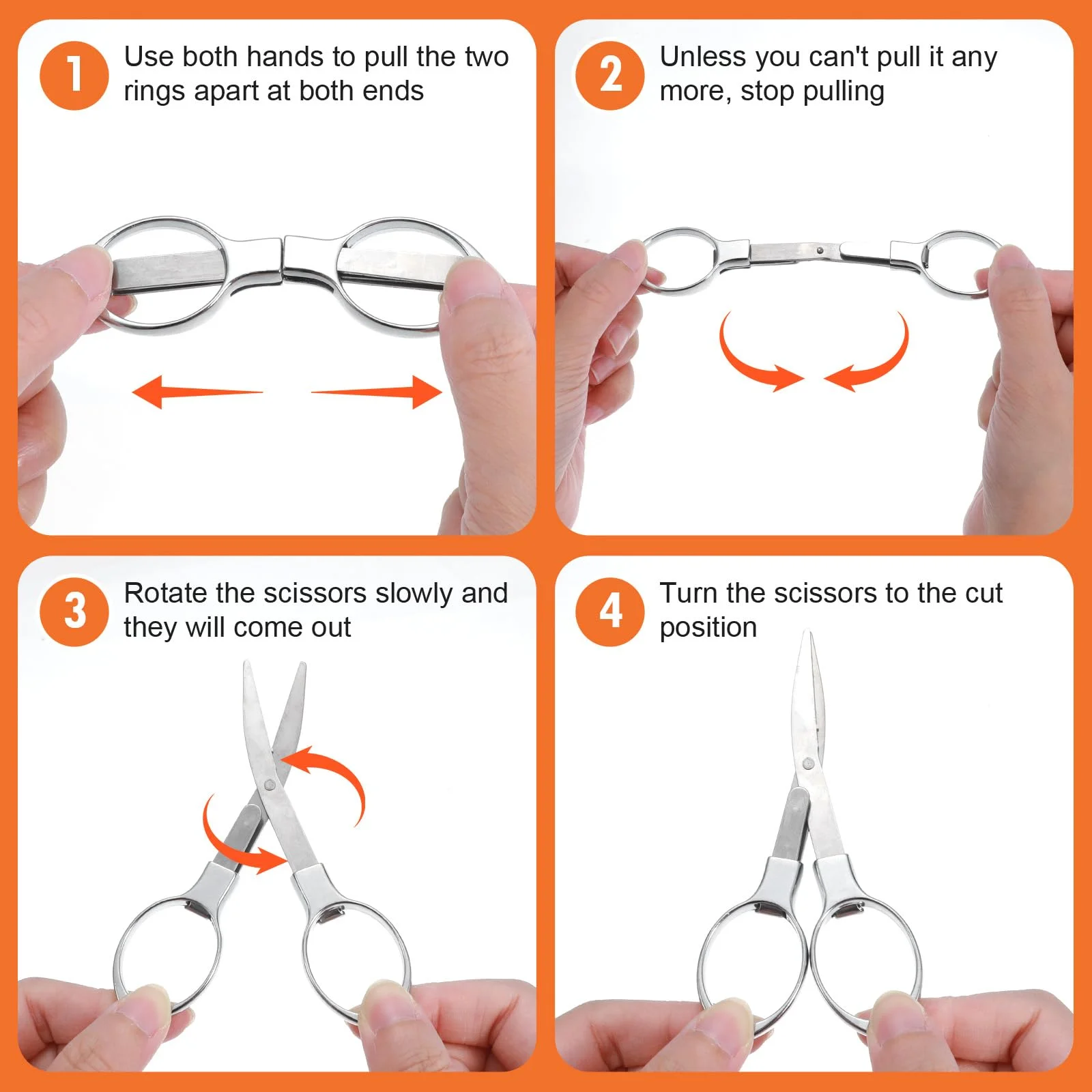 1 Use both hands to pull the two rings apart at both ends

2 Unless you can't pull it any more, stop pulling

3 Rotate the scissors slowly and they will come out

4 Turn the scissors to the cut position