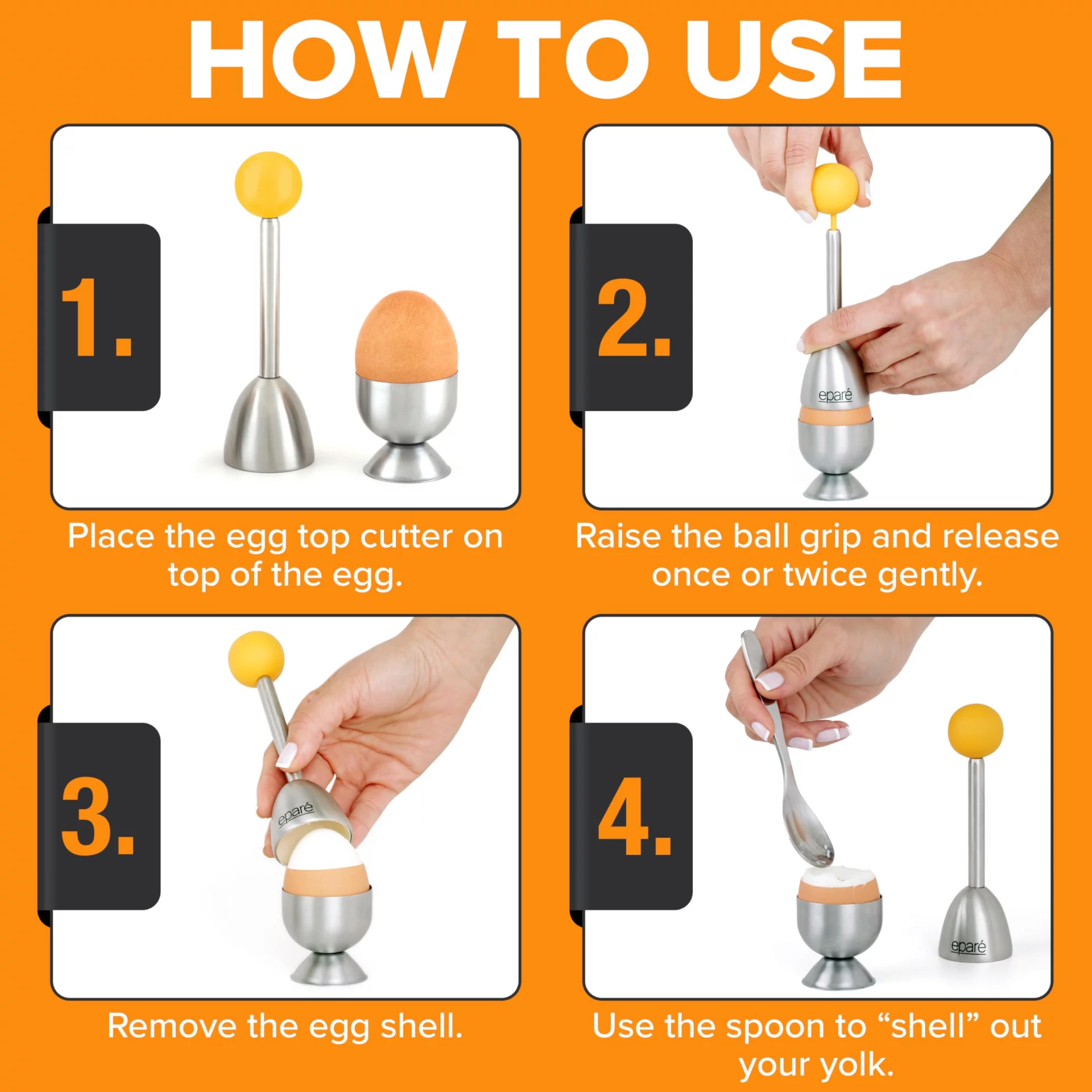 HOW TO USE

1.

Place the egg top cutter on top of the egg.

2.

eparé

Raise the ball grip and release once or twice gently.

3.

eparé

Remove the egg shell.

4.

eparé

Use the spoon to “shell” out your yolk.