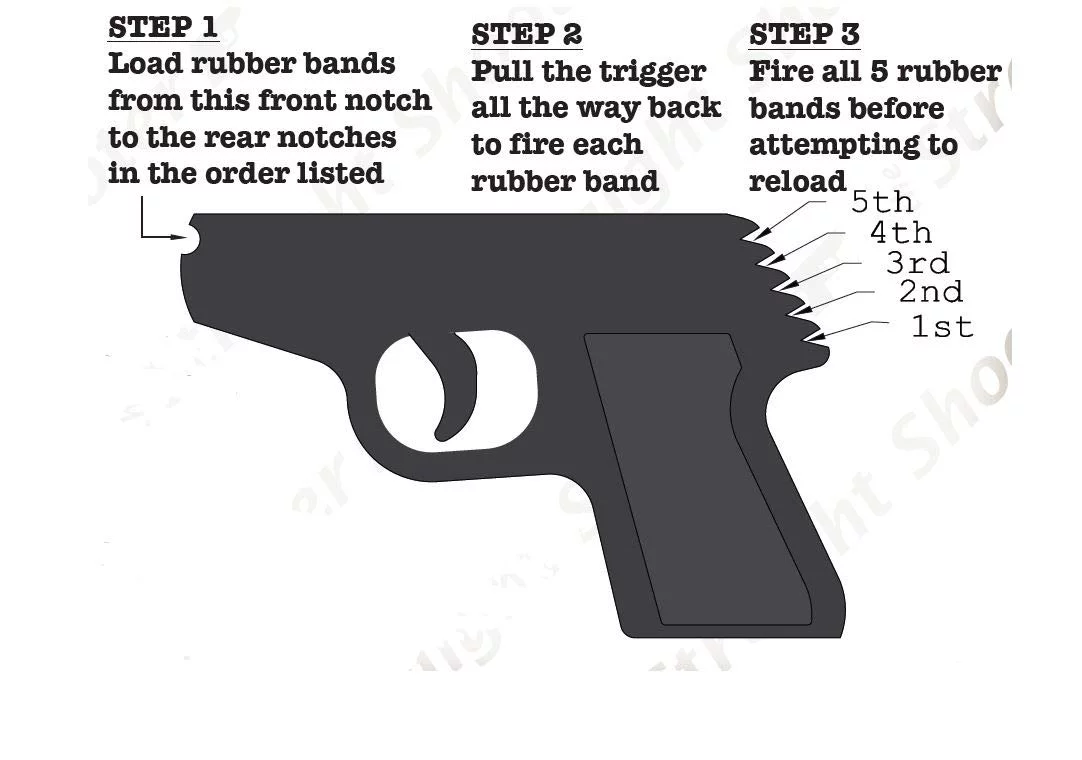 STEP 1
Load rubber bands from this front notch to the rear notches in the order listed

STEP 2
Pull the trigger all the way back to fire each rubber band

STEP 3
Fire all 5 rubber bands before attempting to reload

5th
4th
3rd
2nd
1st