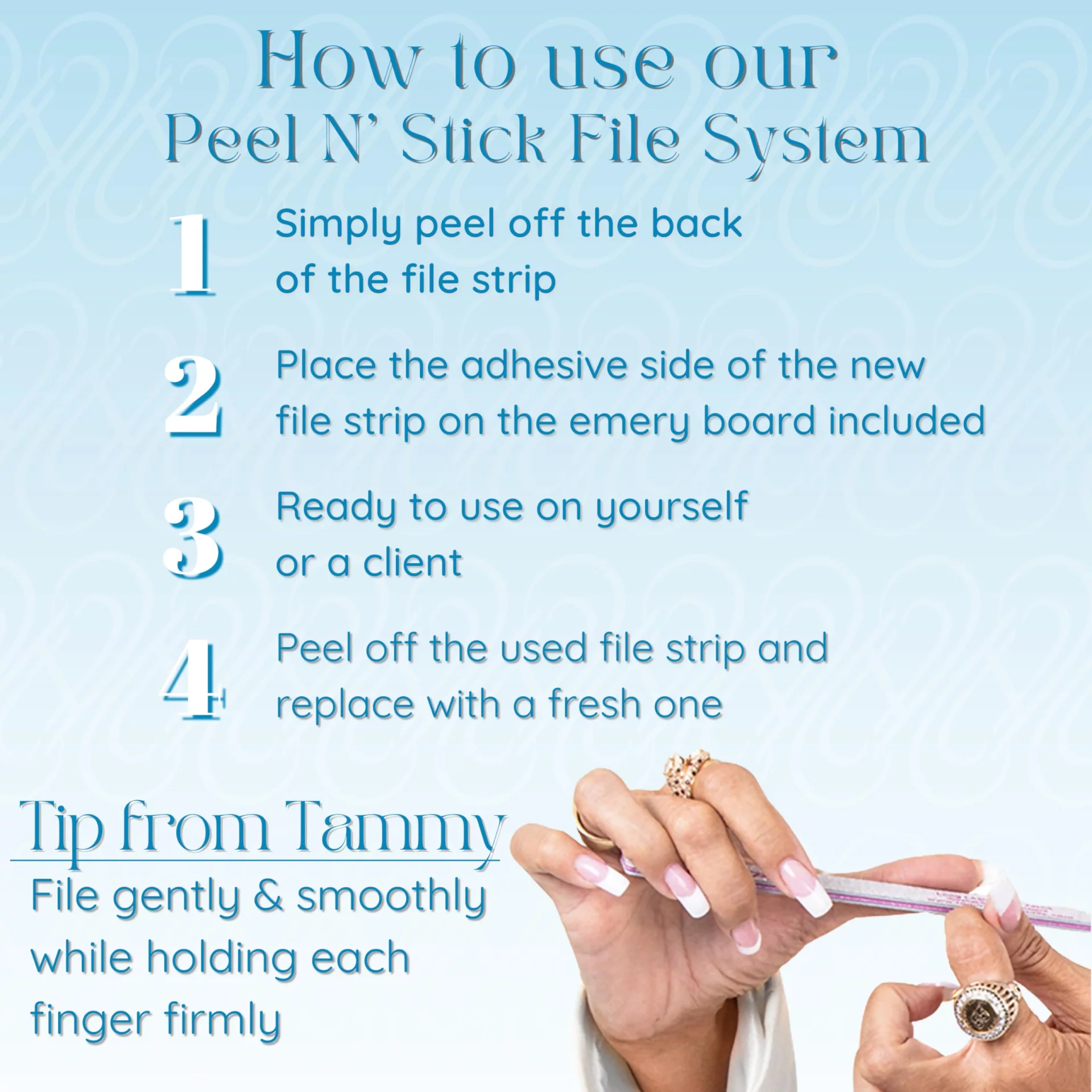 How to use our
Peel N' Stick File System

1 Simply peel off the back of the file strip

2 Place the adhesive side of the new file strip on the emery board included

3 Ready to use on yourself or a client

4 Peel off the used file strip and replace with a fresh one

Tip from Tammy

File gently & smoothly while holding each finger firmly