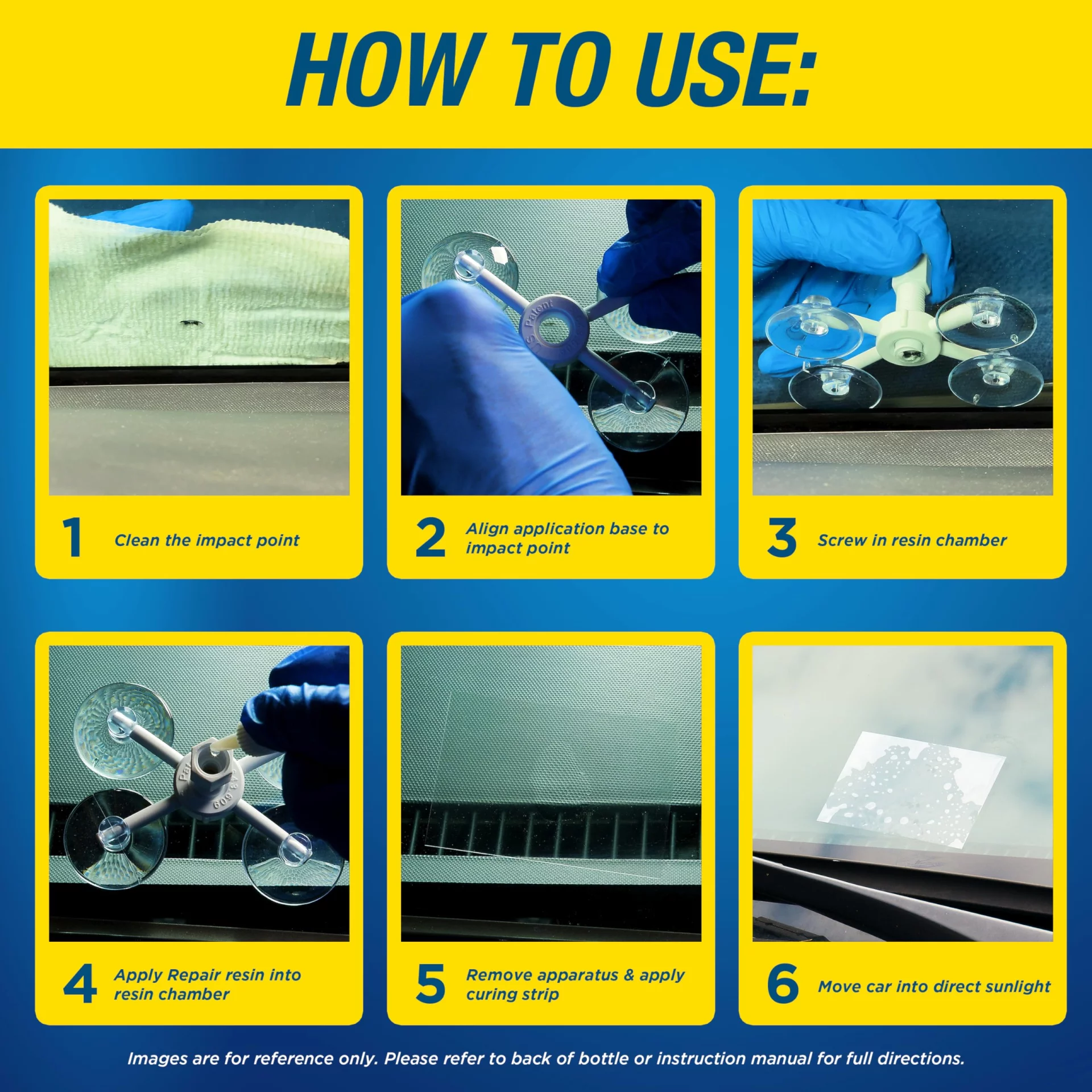 HOW TO USE:

1 Clean the impact point

2 Align application base to impact point

3 Screw in resin chamber

4 Apply Repair resin into resin chamber

5 Remove apparatus & apply curing strip

6 Move car into direct sunlight

Images are for reference only. Please refer to back of bottle or instruction manual for full directions.