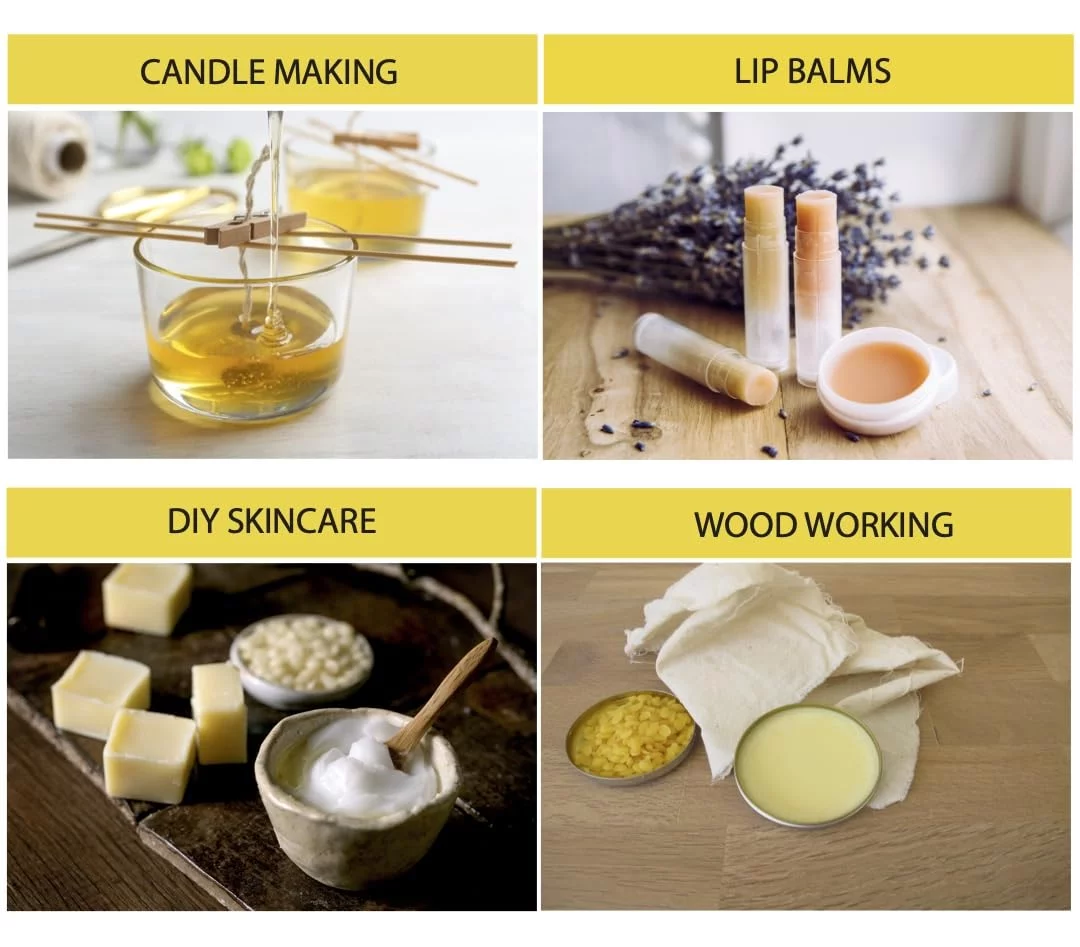 CANDLE MAKING

LIP BALMS

DIY SKINCARE

WOOD WORKING