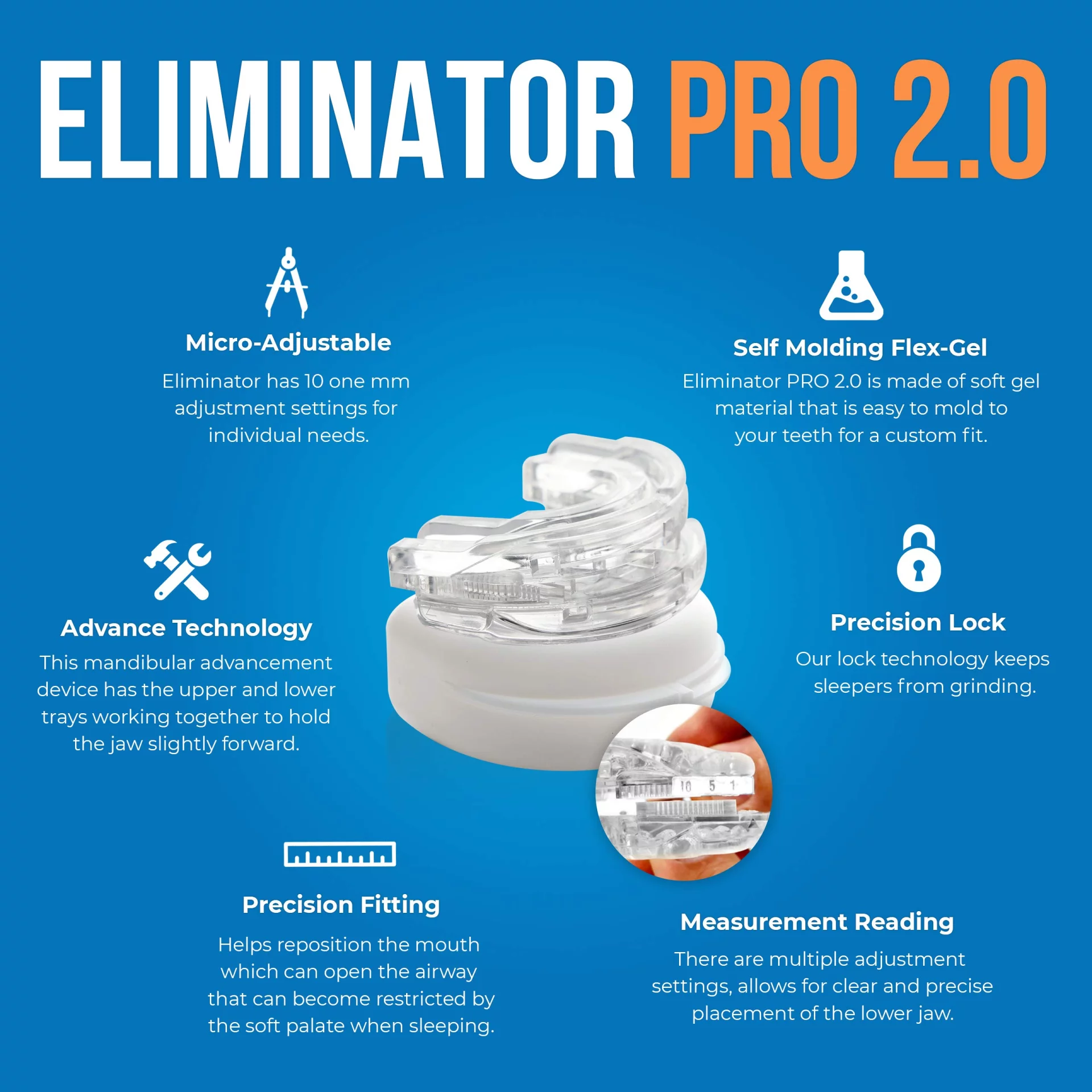 ELIMINATOR PRO 2.0

Micro-Adjustable

Eliminator has 10 one mm adjustment settings for individual needs.

Self Molding Flex-Gel

Eliminator PRO 2.0 is made of soft gel material that is easy to mold to your teeth for a custom fit.

Advance Technology

This mandibular advancement device has the upper and lower trays working together to hold the jaw slightly forward.

Precision Lock

Our lock technology keeps sleepers from grinding.

10 5 1

Precision Fitting

Helps reposition the mouth which can open the airway that can become restricted by the soft palate when sleeping.

Measurement Reading

There are multiple adjustment settings, allows for clear and precise placement of the lower jaw.