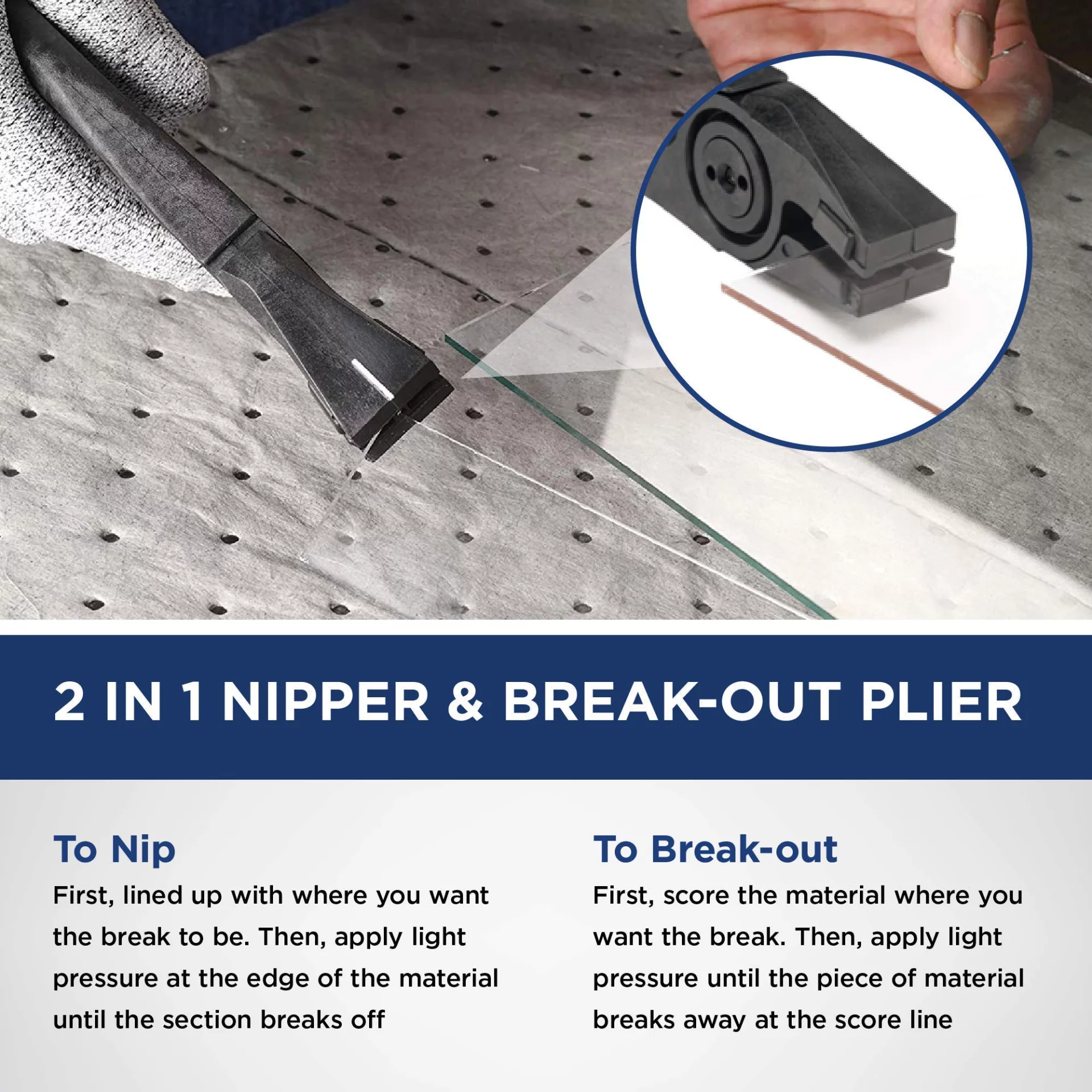 2 IN 1 NIPPER & BREAK-OUT PLIER

To Nip
First, lined up with where you want the break to be. Then, apply light pressure at the edge of the material until the section breaks off

To Break-out
First, score the material where you want the break. Then, apply light pressure until the piece of material breaks away at the score line