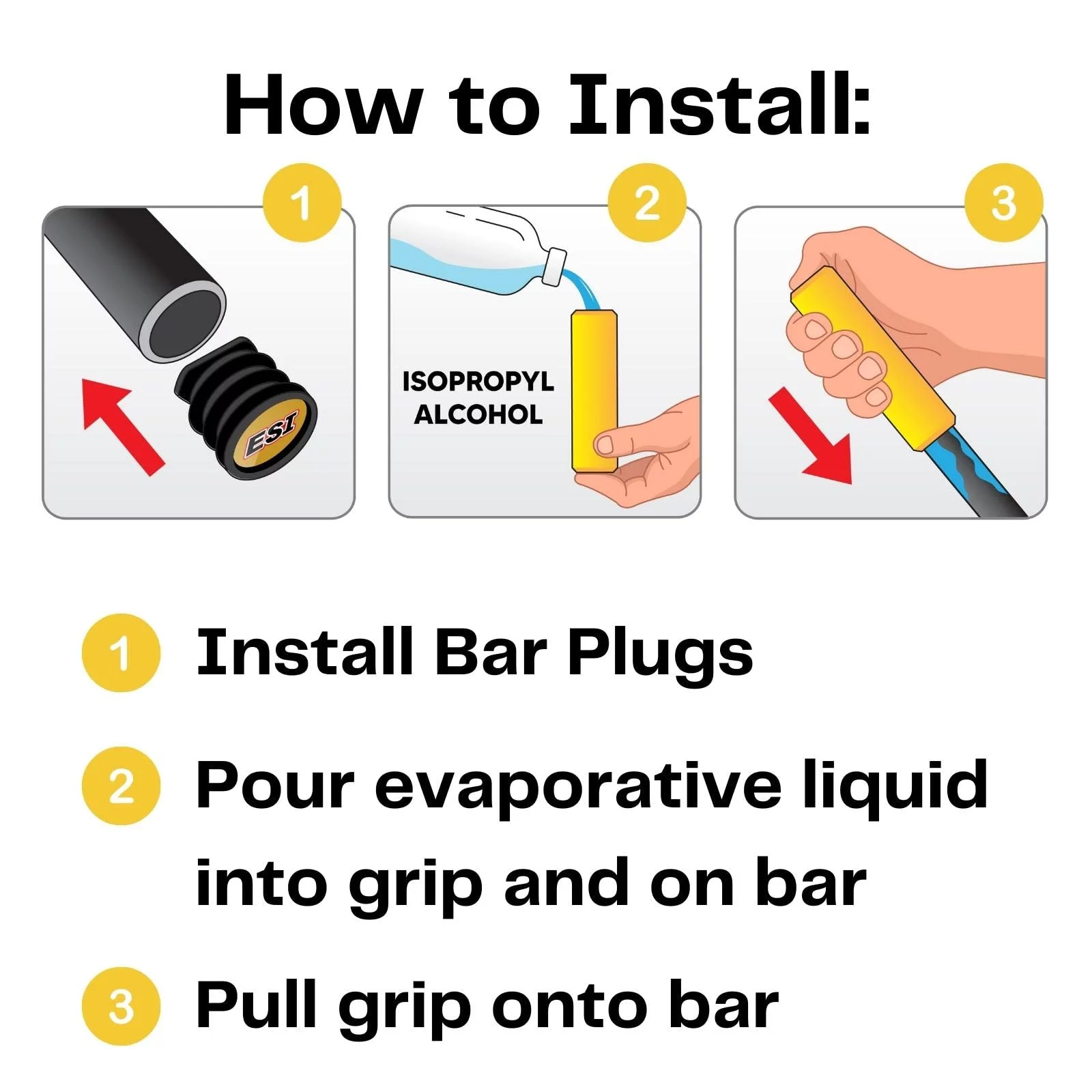 How to Install:

1

ESI

2

ISOPROPYL ALCOHOL

3

1 Install Bar Plugs

2 Pour evaporative liquid into grip and on bar

3 Pull grip onto bar