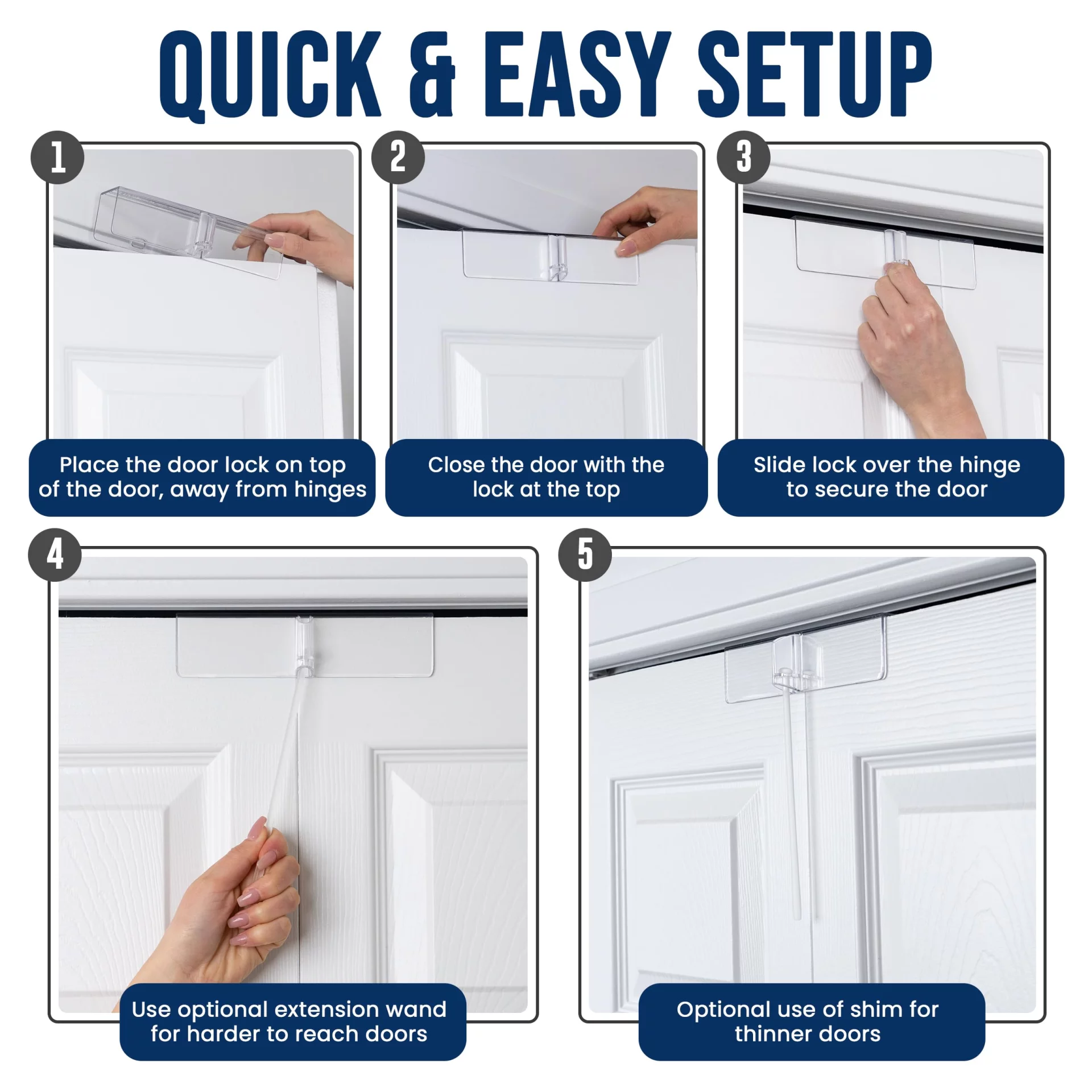 QUICK & EASY SETUP

1

Place the door lock on top of the door, away from hinges

2

Close the door with the lock at the top

3

Slide lock over the hinge to secure the door

4

Use optional extension wand for harder to reach doors

5

Optional use of shim for thinner doors