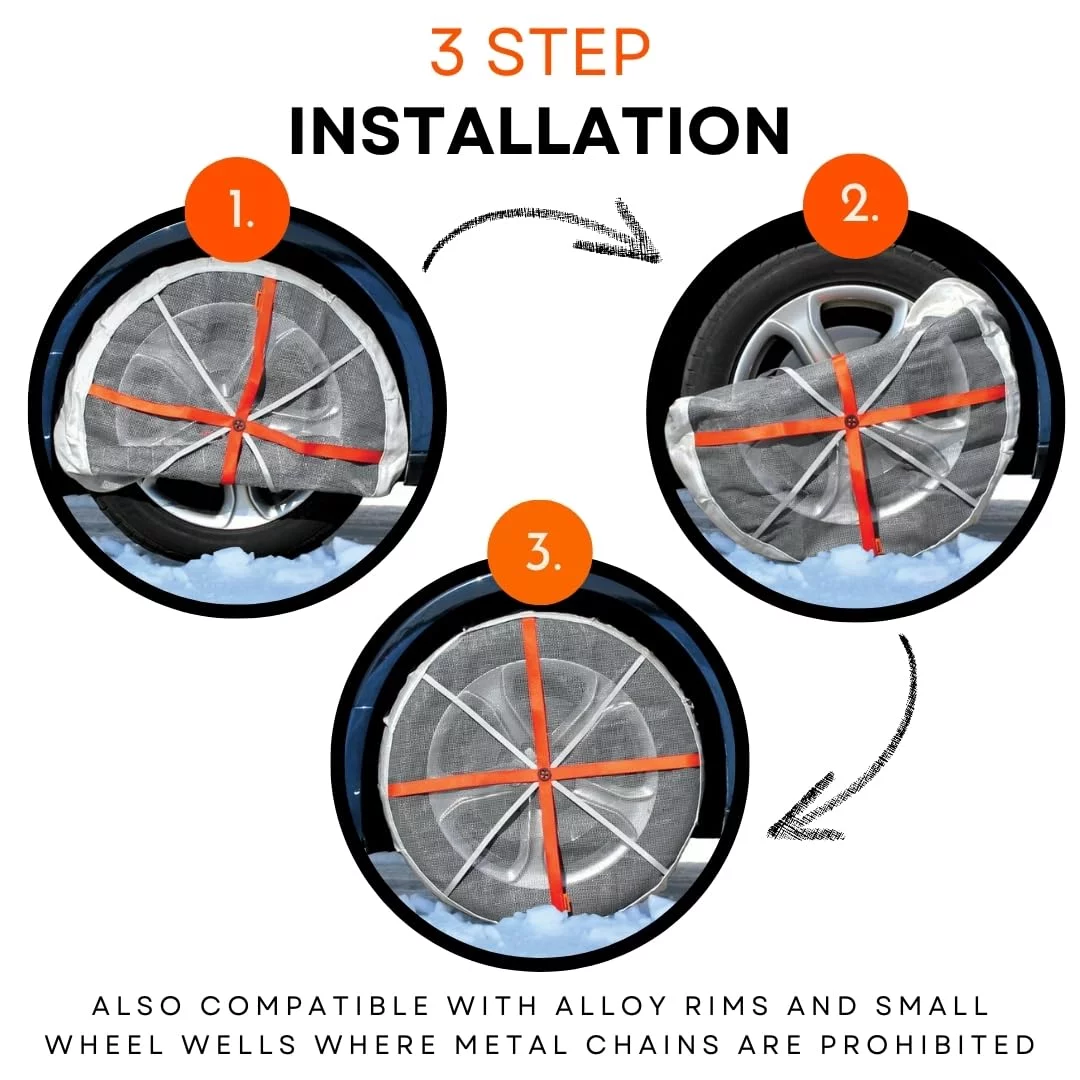 3 STEP
INSTALLATION

1.

2.

3.

ALSO COMPATIBLE WITH ALLOY RIMS AND SMALL WHEEL WELLS WHERE METAL CHAINS ARE PROHIBITED