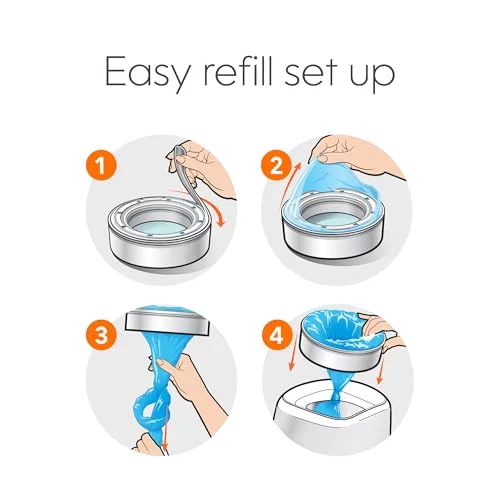 Easy refill set up

1

2

3

4