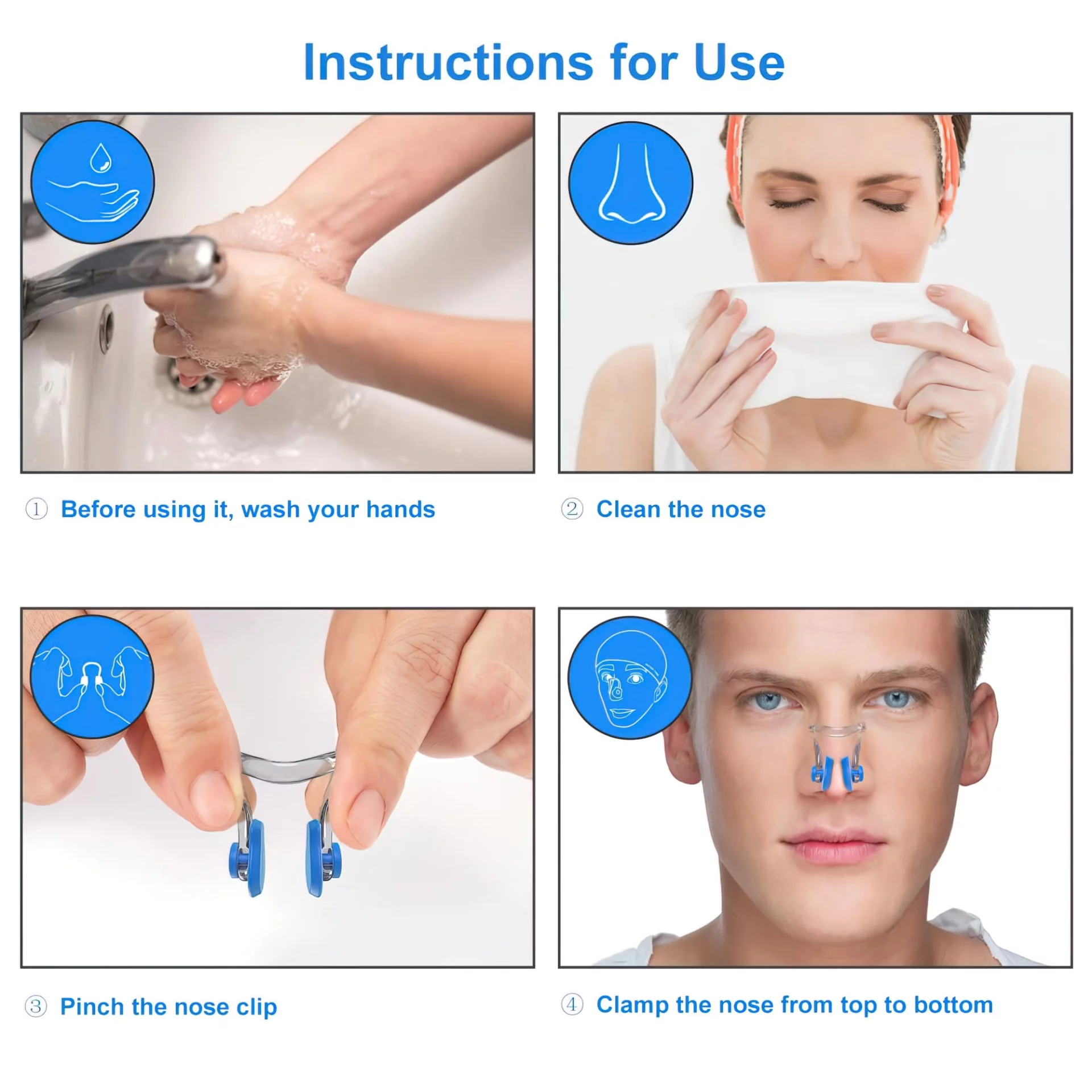 Instructions for Use

① Before using it, wash your hands

② Clean the nose

③ Pinch the nose clip

④ Clamp the nose from top to bottom