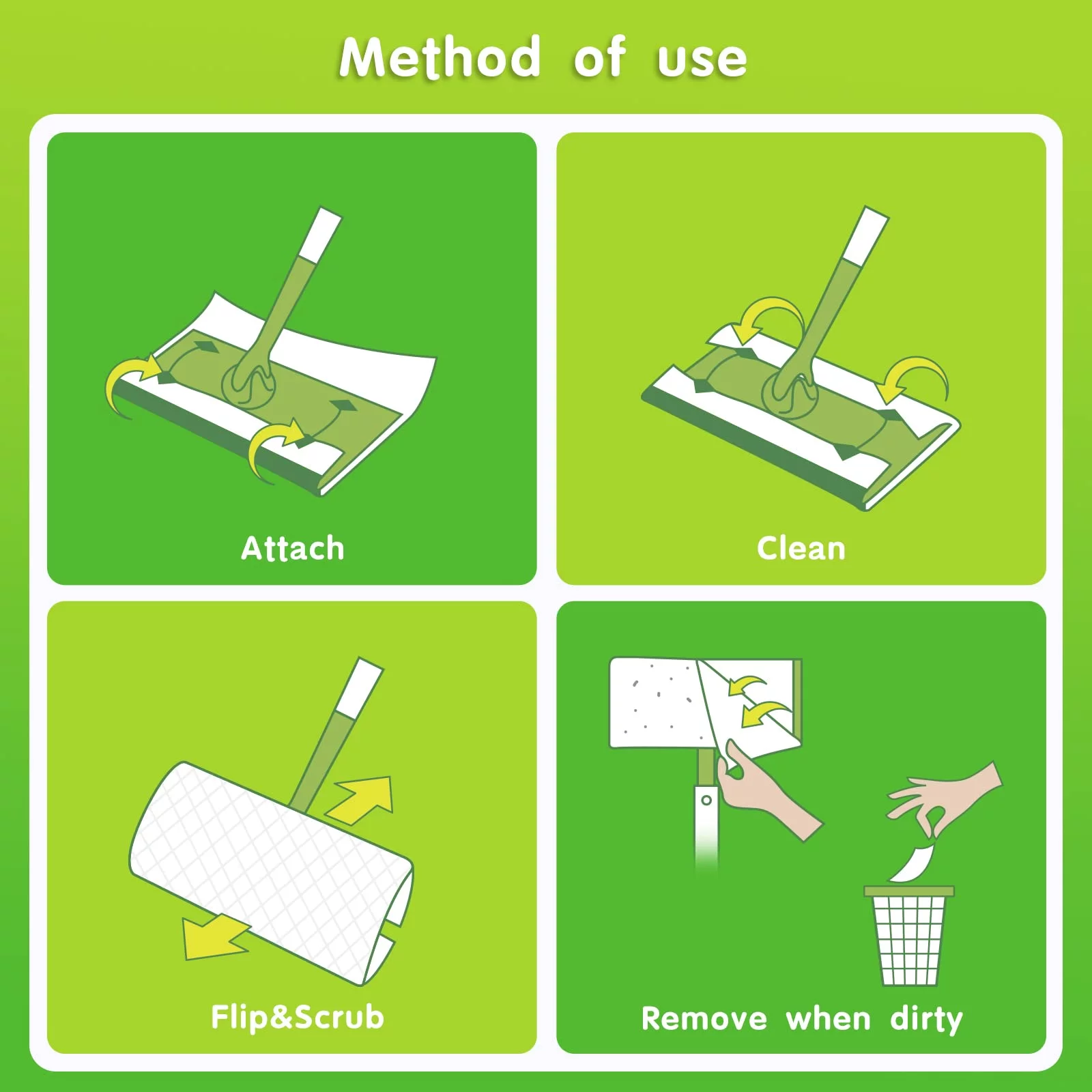 Method of use

Attach

Clean

Flip&Scrub

Remove when dirty