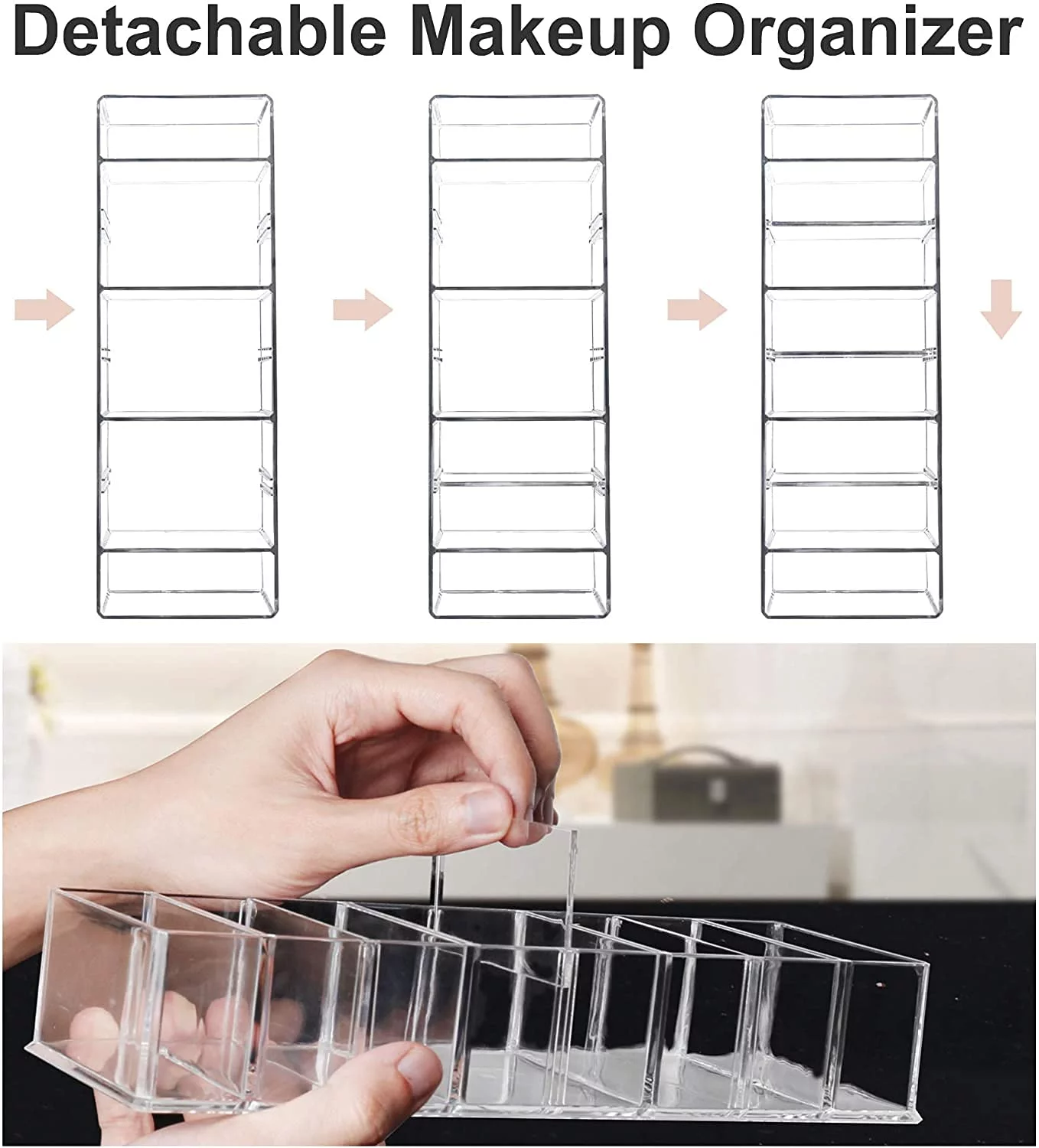 Detachable Makeup Organizer