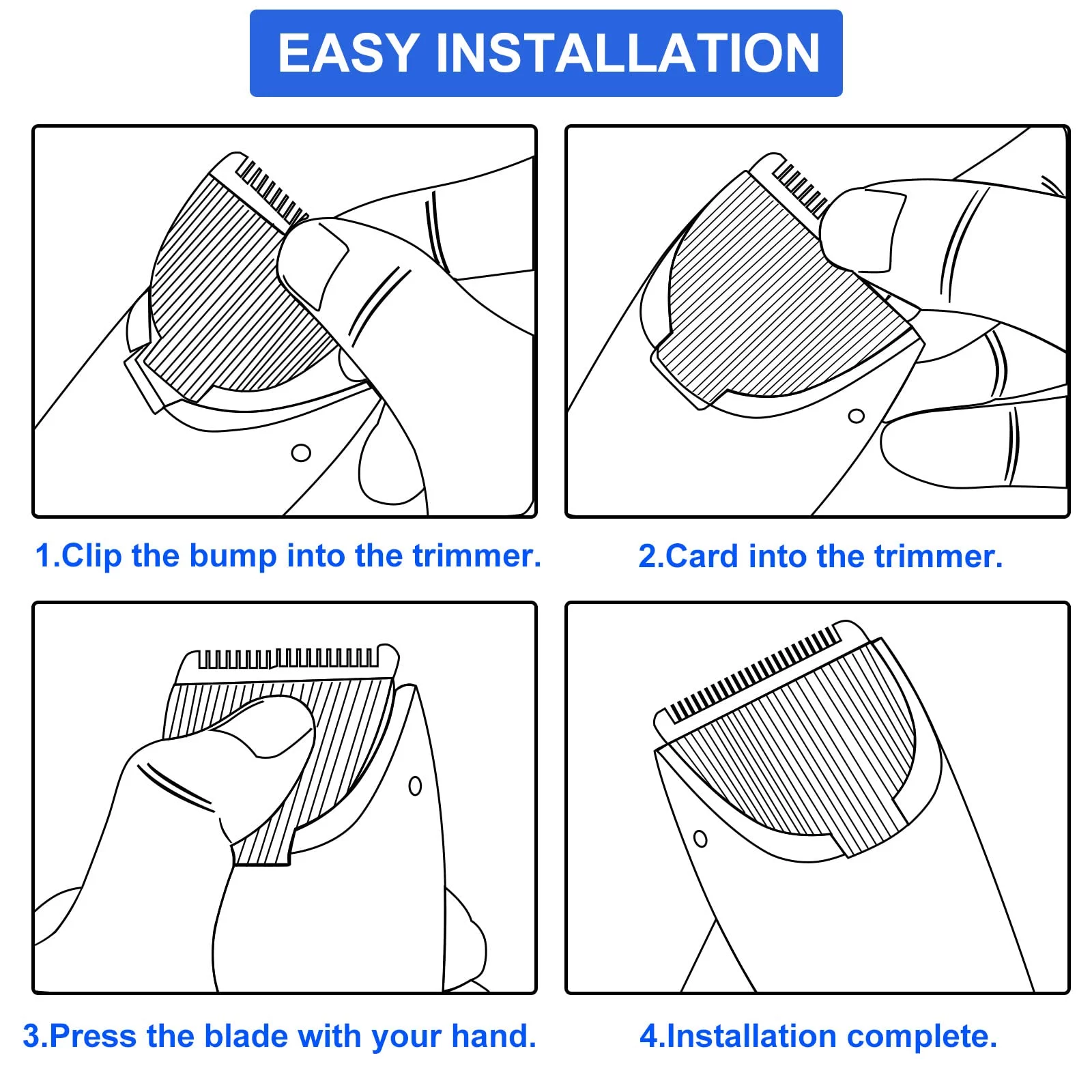 EASY INSTALLATION

1.Clip the bump into the trimmer.

2.Card into the trimmer.

3.Press the blade with your hand.

4.Installation complete.