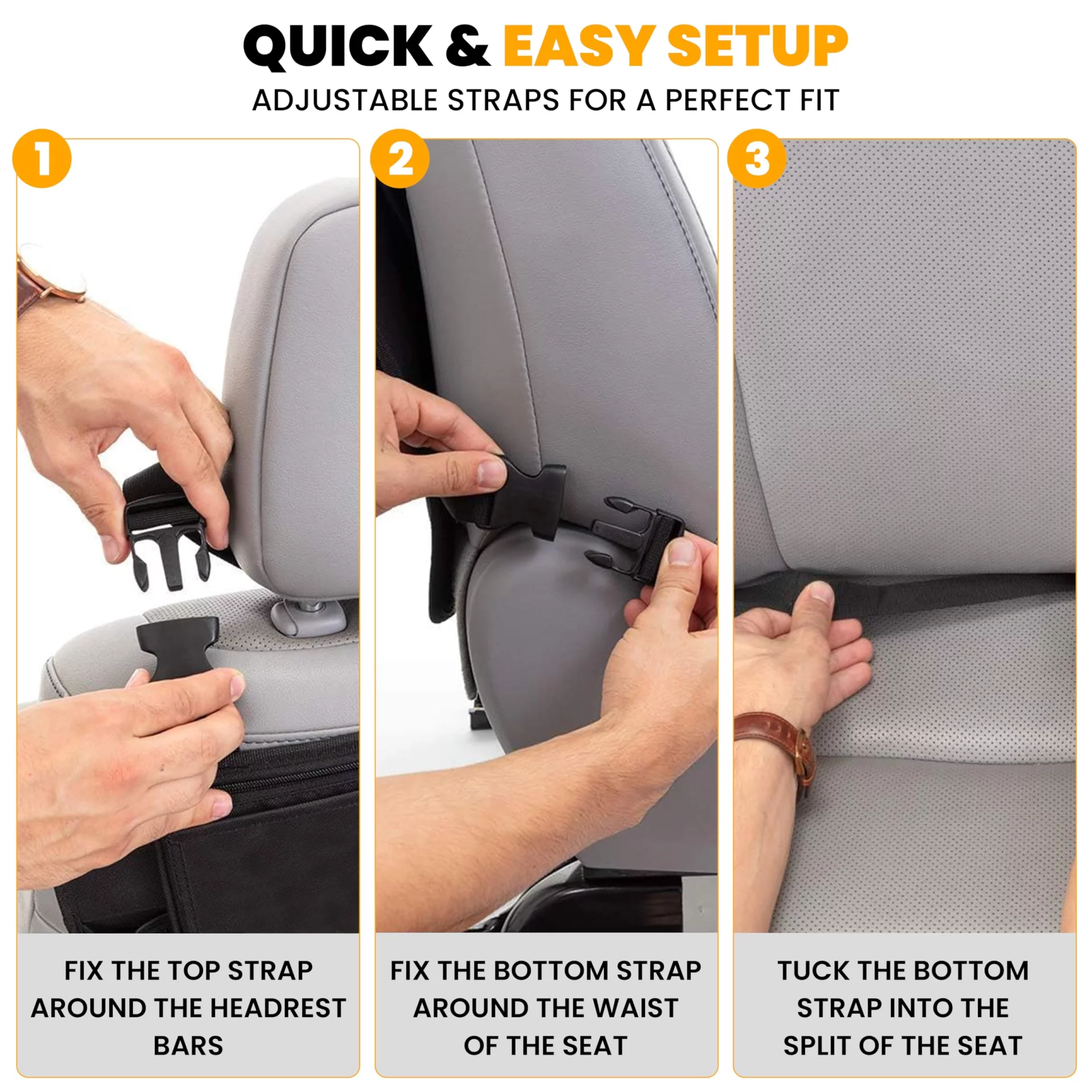 QUICK & EASY SETUP
ADJUSTABLE STRAPS FOR A PERFECT FIT

1

FIX THE TOP STRAP AROUND THE HEADREST BARS

2

FIX THE BOTTOM STRAP AROUND THE WAIST OF THE SEAT

3

TUCK THE BOTTOM STRAP INTO THE SPLIT OF THE SEAT