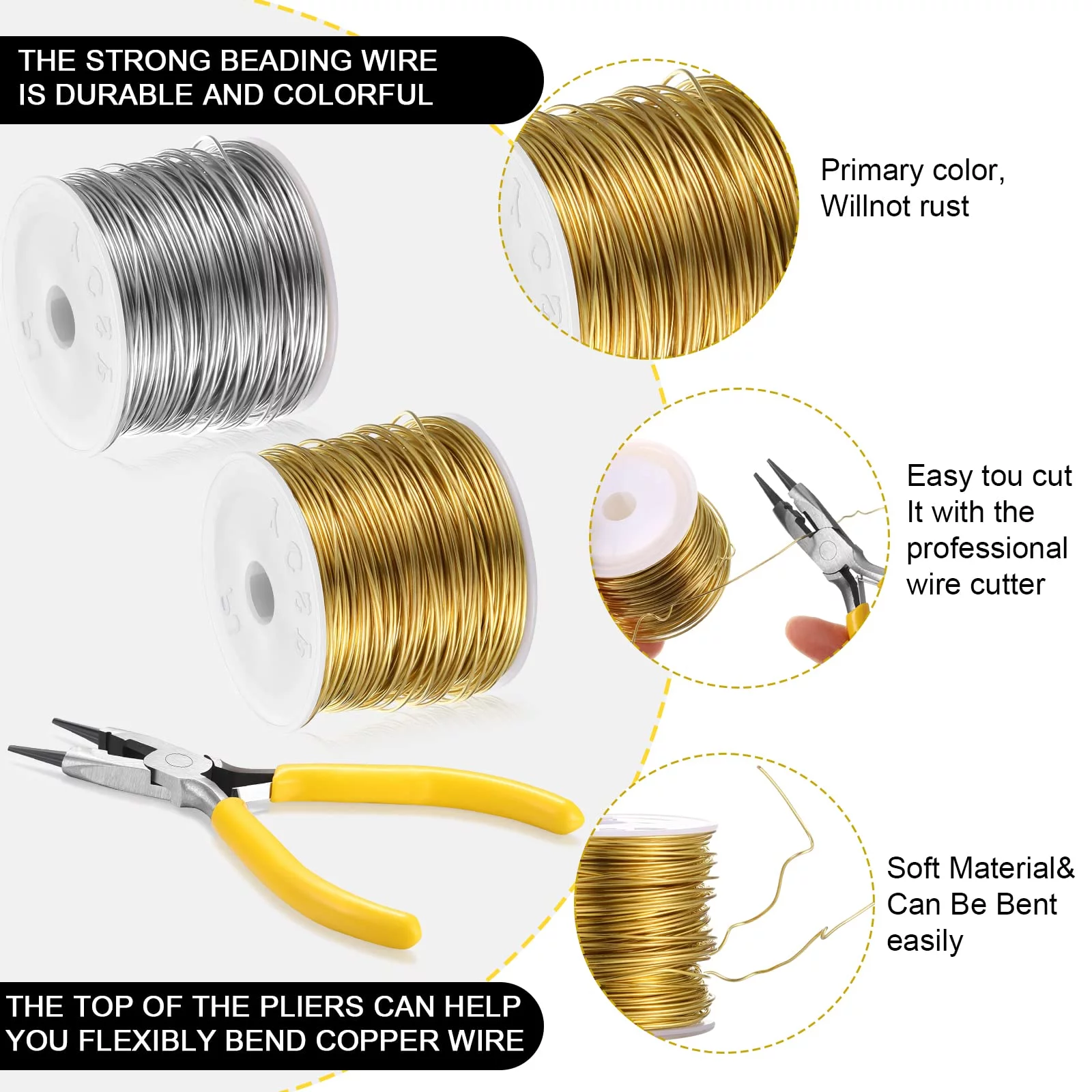 THE STRONG BEADING WIRE IS DURABLE AND COLORFUL

Primary color, Willnot rust

Easy tou cut It with the professional wire cutter

Soft Material& Can Be Bent easily

THE TOP OF THE PLIERS CAN HELP YOU FLEXIBLY BEND COPPER WIRE