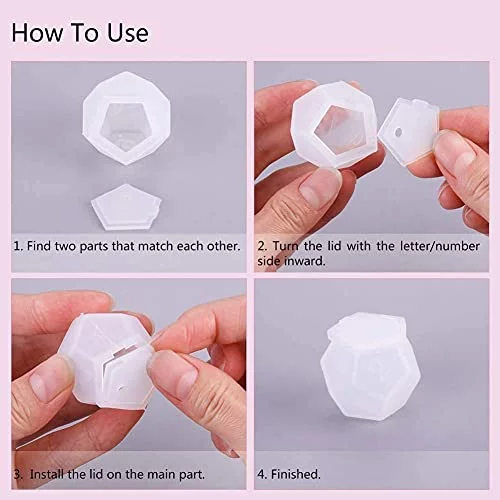 How To Use

1. Find two parts that match each other.

2. Turn the lid with the letter/number side inward.

3. Install the lid on the main part.

4. Finished.