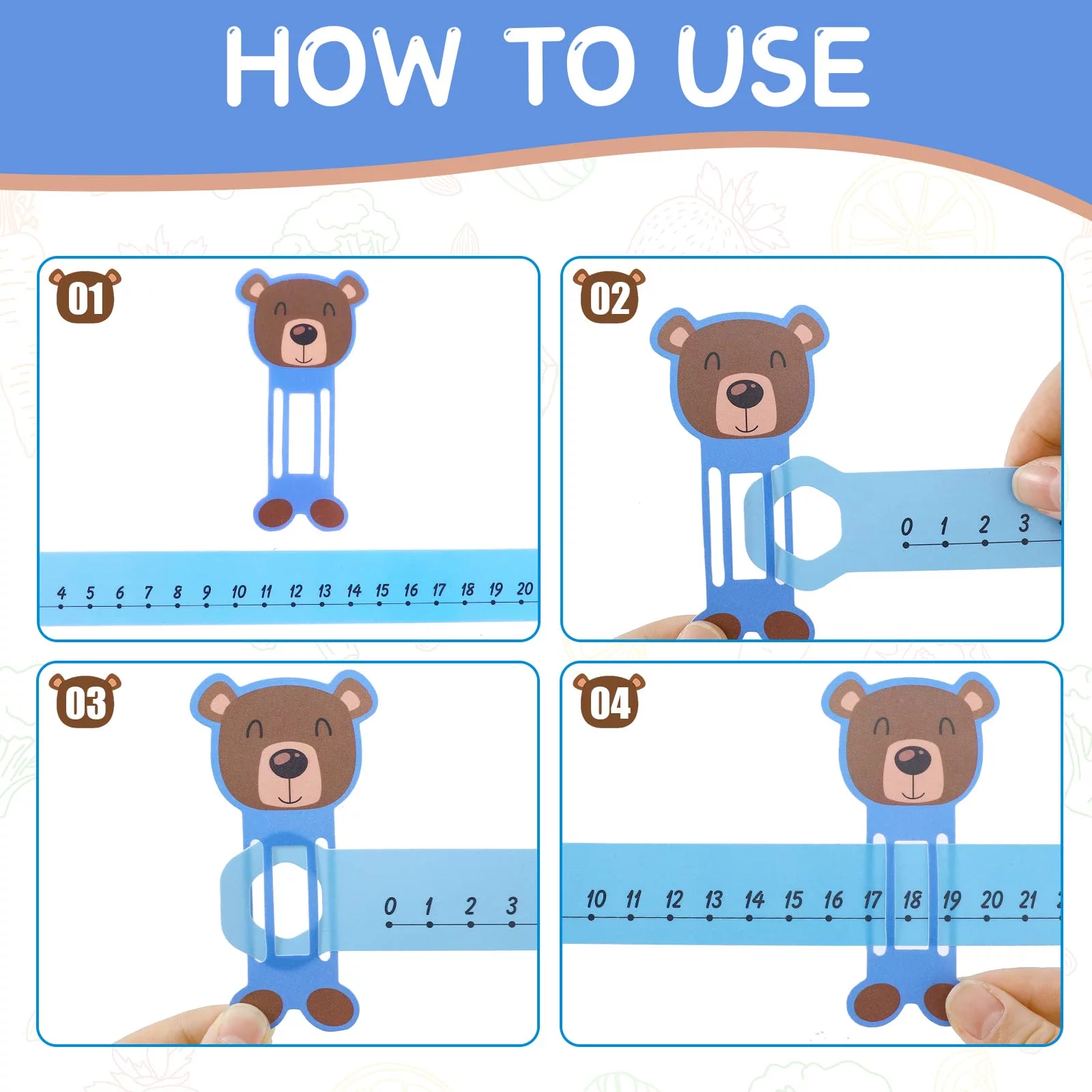 HOW TO USE

01

4 5 6 7 8 9 10 11 12 13 14 15 16 17 18 19 20

02

0 1 2 3

03

0 1 2 3

04

10 11 12 13 14 15 16 17 18 19 20 21