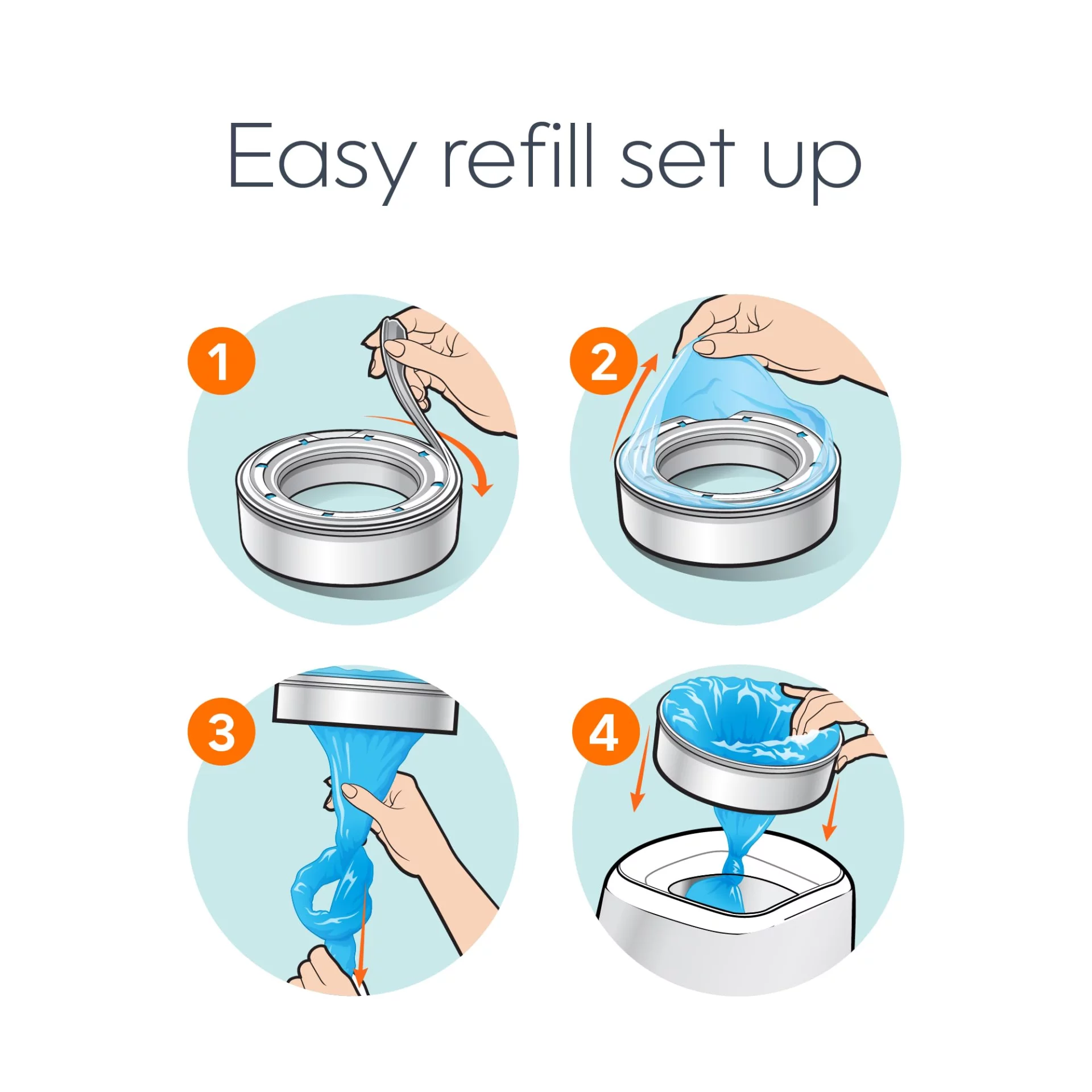 Easy refill set up

1

2

3

4