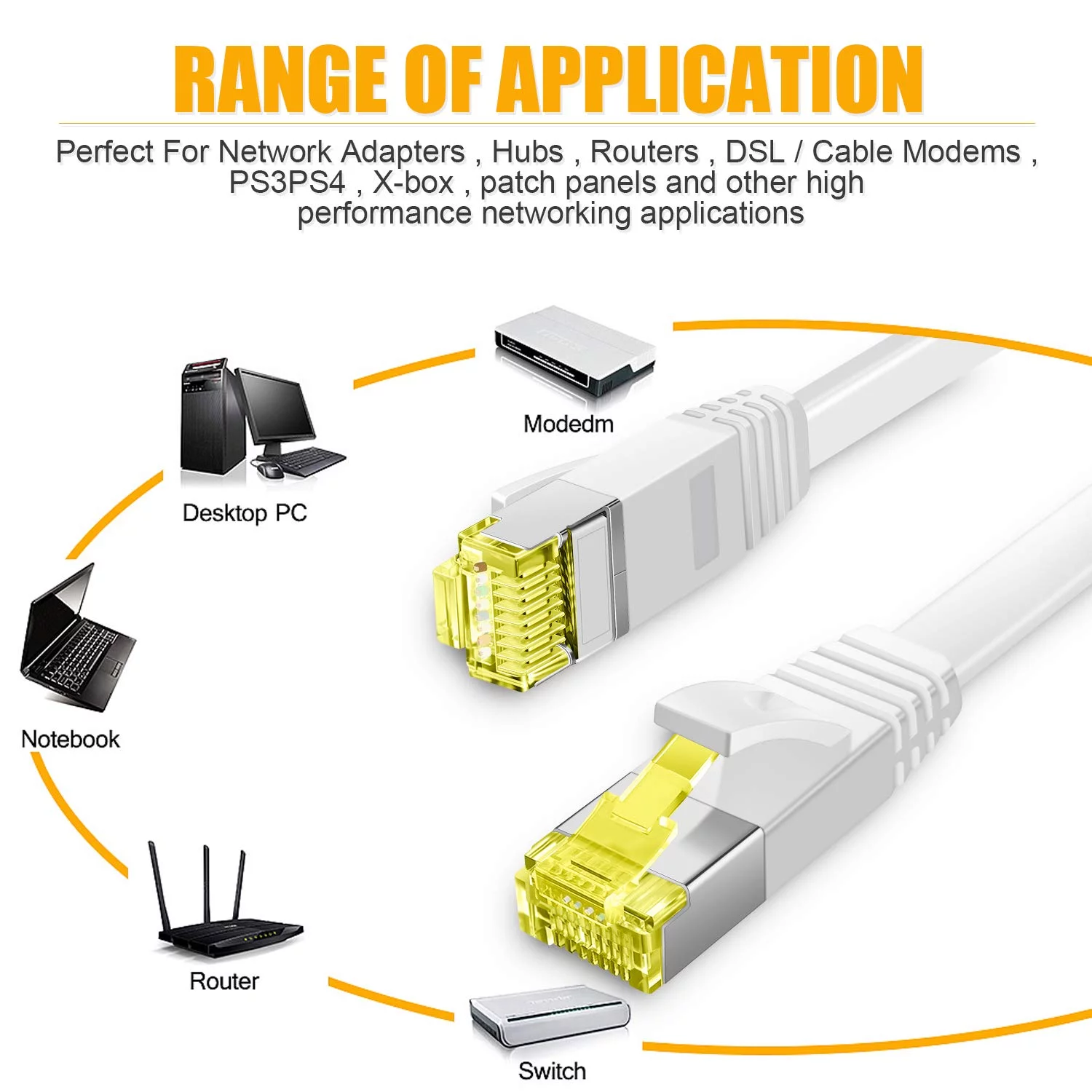 RANGE OF APPLICATION

Perfect For Network Adapters , Hubs , Routers , DSL / Cable Modems , PS3PS4 , X-box , patch panels and other high performance networking applications

Modedm

Desktop PC

Notebook

Router

Switch