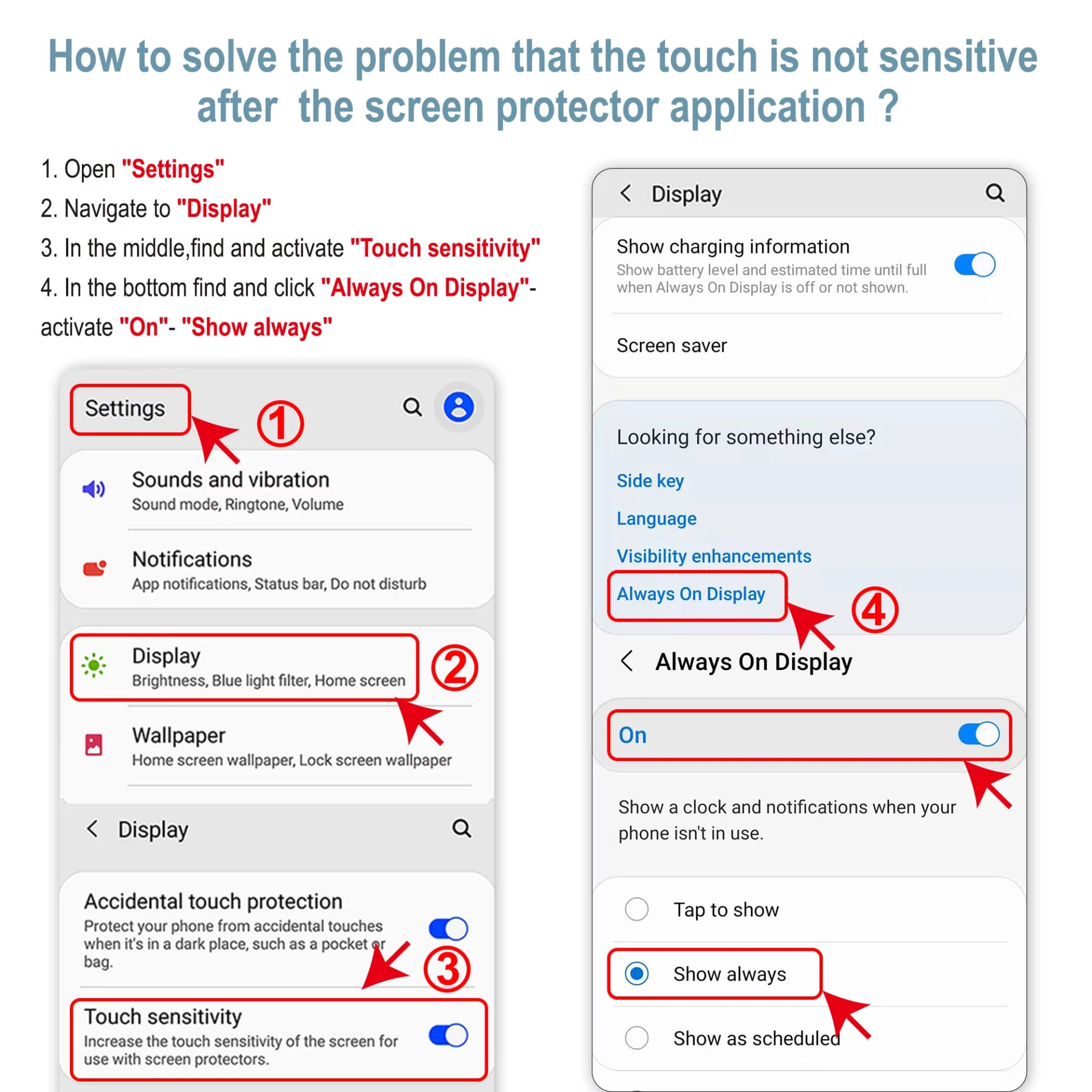 How to solve the problem that the touch is not sensitive after the screen protector application ?

1. Open "Settings"
2. Navigate to "Display"
3. In the middle,find and activate "Touch sensitivity"
4. In the bottom find and click "Always On Display"- activate "On"- "Show always"

Settings ①

Sounds and vibration
Sound mode, Ringtone, Volume

Notifications
App notifications, Status bar, Do not disturb

Display
Brightness, Blue light filter, Home screen ②

Wallpaper
Home screen wallpaper, Lock screen wallpaper

Display

Accidental touch protection
Protect your phone from accidental touches when it's in a dark place, such as a pocket or bag.

③

Touch sensitivity
Increase the touch sensitivity of the screen for use with screen protectors.

Display

Show charging information
Show battery level and estimated time until full when Always On Display is off or not shown.

Screen saver

Looking for something else?
Side key
Language
Visibility enhancements
Always On Display ④

Always On Display

On

Show a clock and notifications when your phone isn't in use.

Tap to show
Show always
Show as scheduled