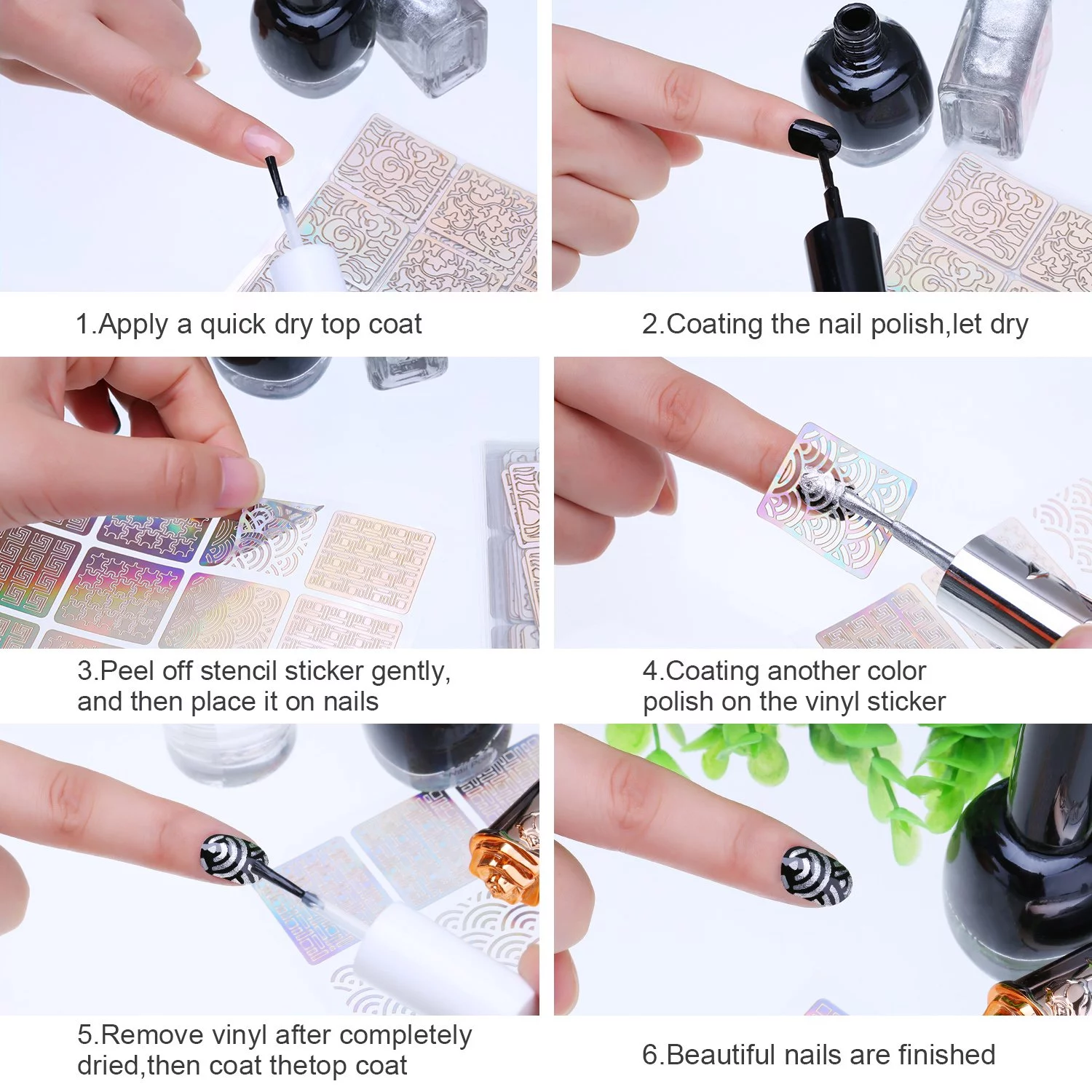 1.Apply a quick dry top coat

2.Coating the nail polish,let dry

3.Peel off stencil sticker gently, and then place it on nails

4.Coating another color polish on the vinyl sticker

5.Remove vinyl after completely dried,then coat thetop coat

6.Beautiful nails are finished