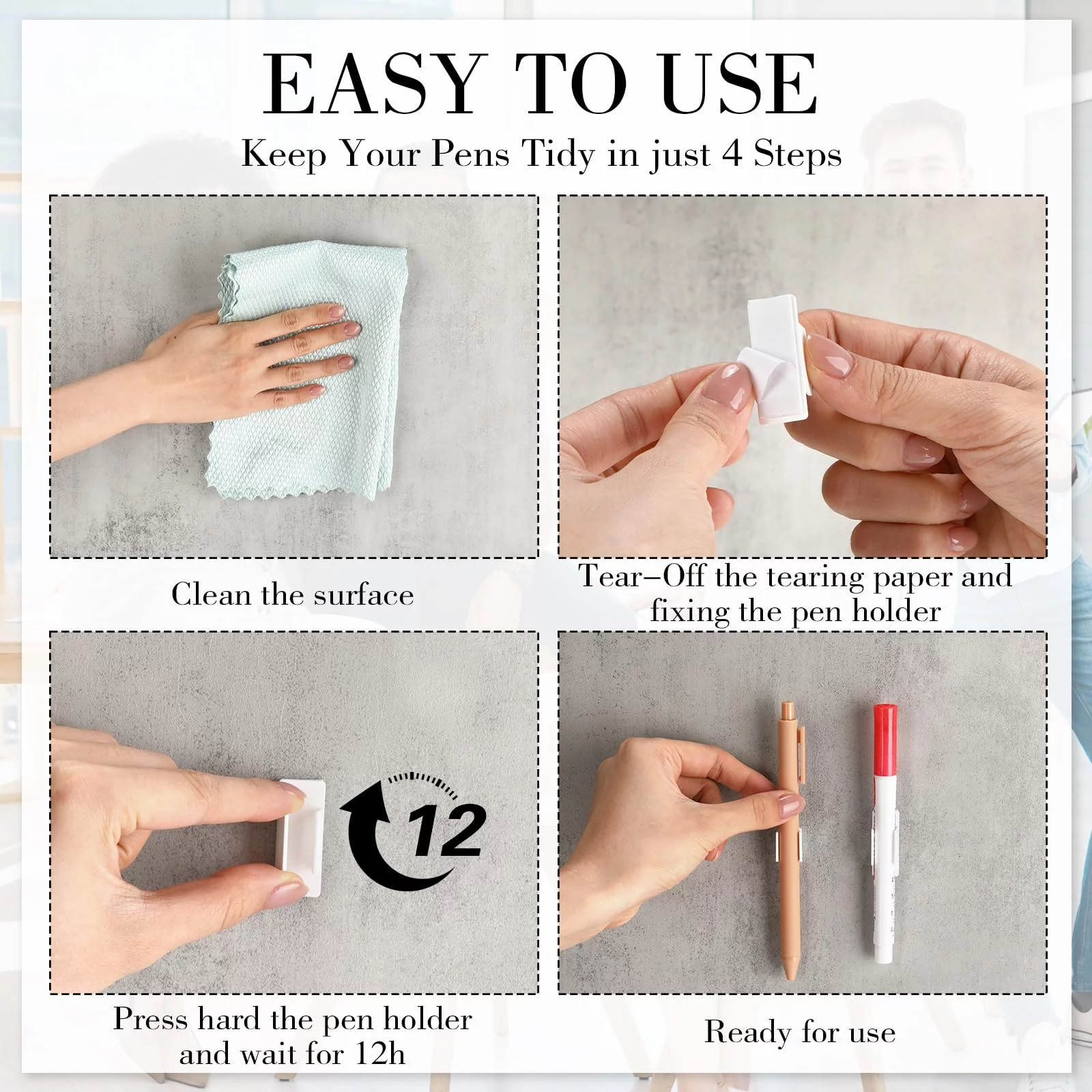 EASY TO USE

Keep Your Pens Tidy in just 4 Steps

Clean the surface

Tear–Off the tearing paper and fixing the pen holder

12

Press hard the pen holder and wait for 12h

Ready for use