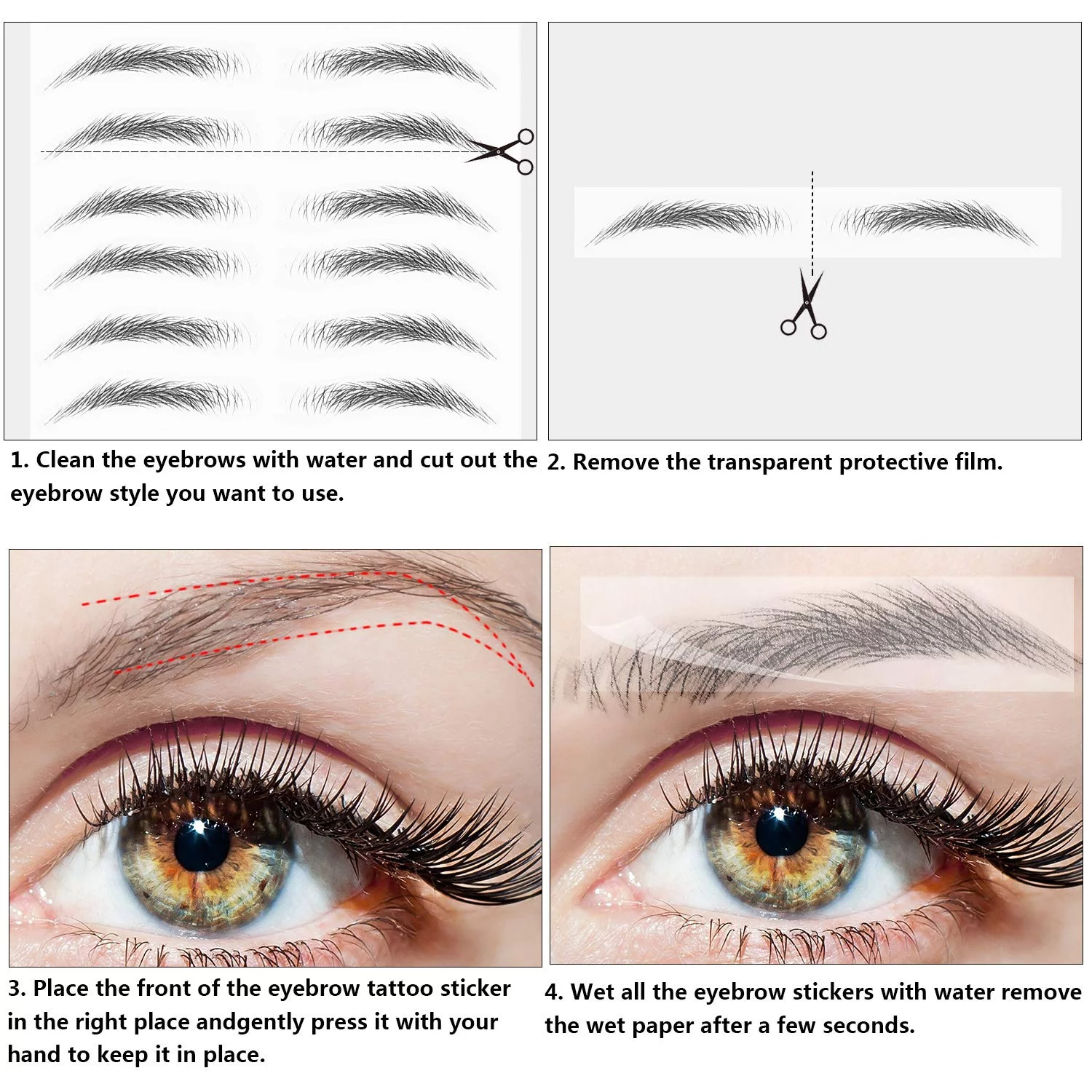 1. Clean the eyebrows with water and cut out the eyebrow style you want to use.

2. Remove the transparent protective film.

3. Place the front of the eyebrow tattoo sticker in the right place andgently press it with your hand to keep it in place.

4. Wet all the eyebrow stickers with water remove the wet paper after a few seconds.