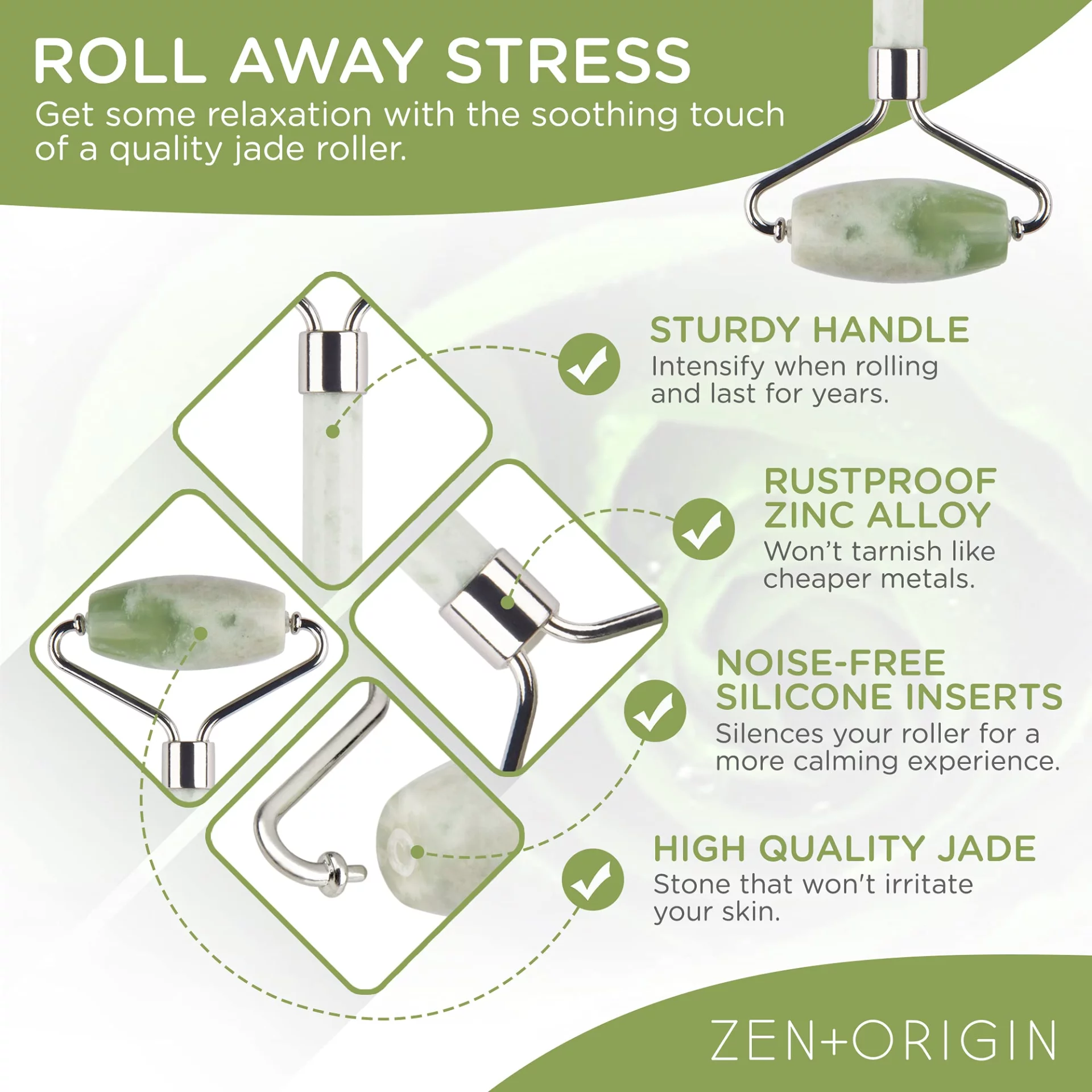 ROLL AWAY STRESS
Get some relaxation with the soothing touch of a quality jade roller.

STURDY HANDLE
Intensify when rolling and last for years.

RUSTPROOF ZINC ALLOY
Won't tarnish like cheaper metals.

NOISE-FREE SILICONE INSERTS
Silences your roller for a more calming experience.

HIGH QUALITY JADE
Stone that won't irritate your skin.

ZEN+ORIGIN