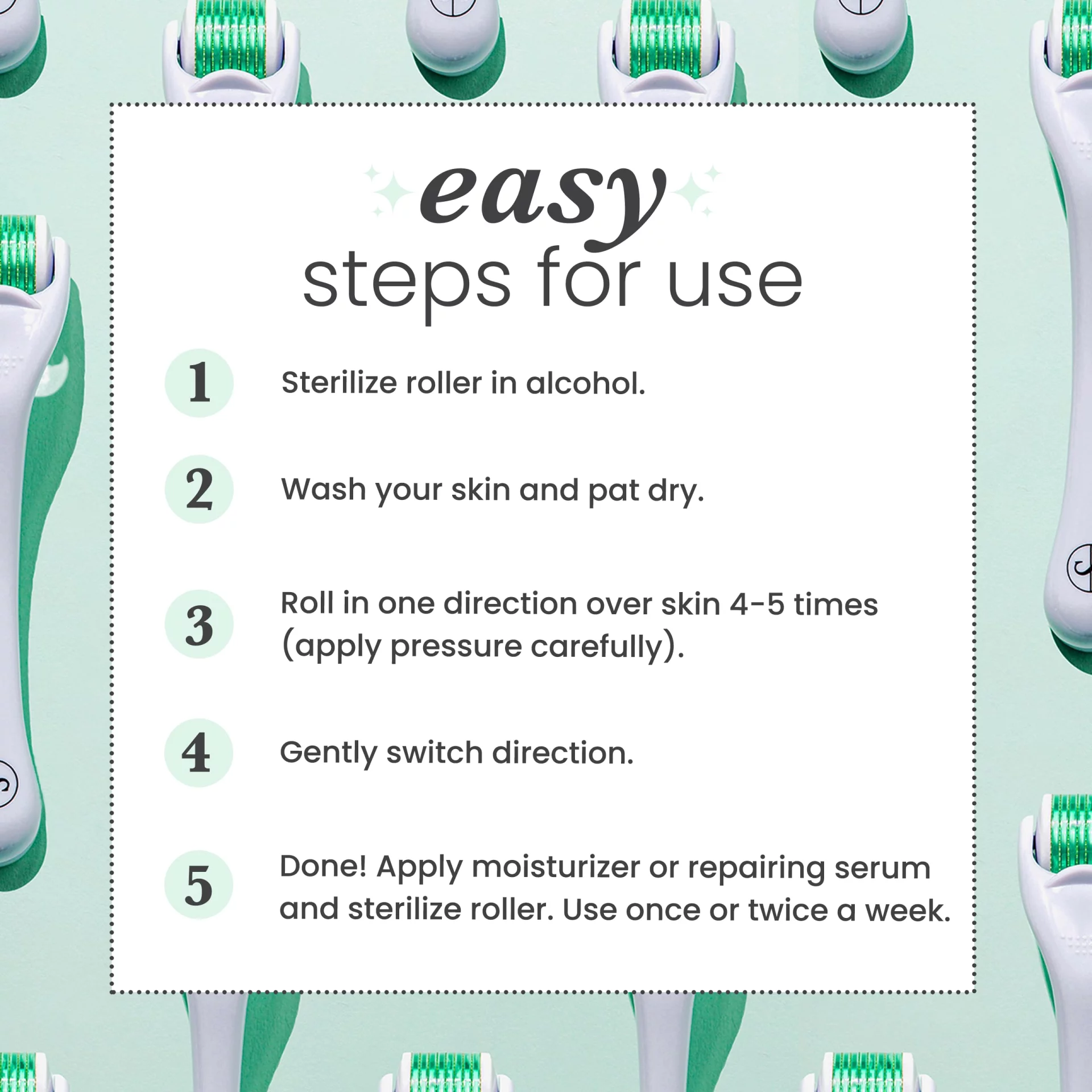 easy
steps for use

1 Sterilize roller in alcohol.

2 Wash your skin and pat dry.

3 Roll in one direction over skin 4-5 times (apply pressure carefully).

4 Gently switch direction.

5 Done! Apply moisturizer or repairing serum and sterilize roller. Use once or twice a week.