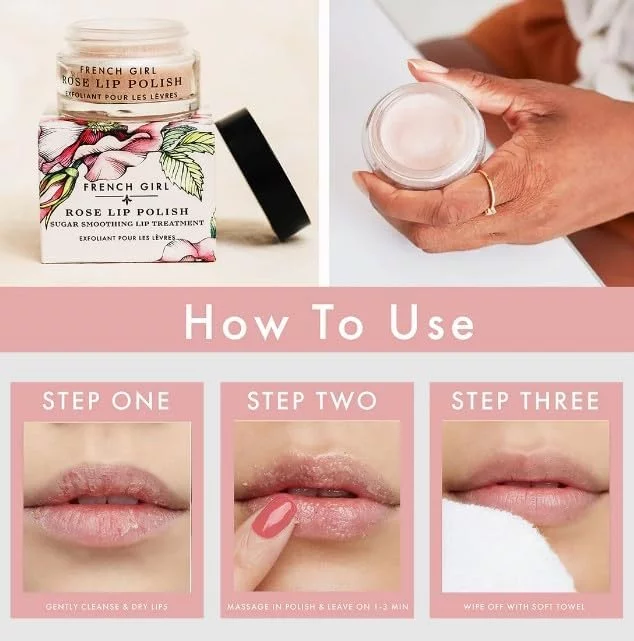 FRENCH GIRL
ROSE LIP POLISH
EXFOLIANT POUR LES LÈVRES

FRENCH GIRL
ROSE LIP POLISH
SUGAR SMOOTHING LIP TREATMENT
EXFOLIANT POUR LES LÈVRES

How To Use

STEP ONE
GENTLY CLEANSE & DRY LIPS

STEP TWO
MASSAGE IN POLISH & LEAVE ON 1-2 MIN

STEP THREE
WIPE OFF WITH SOFT TOWEL