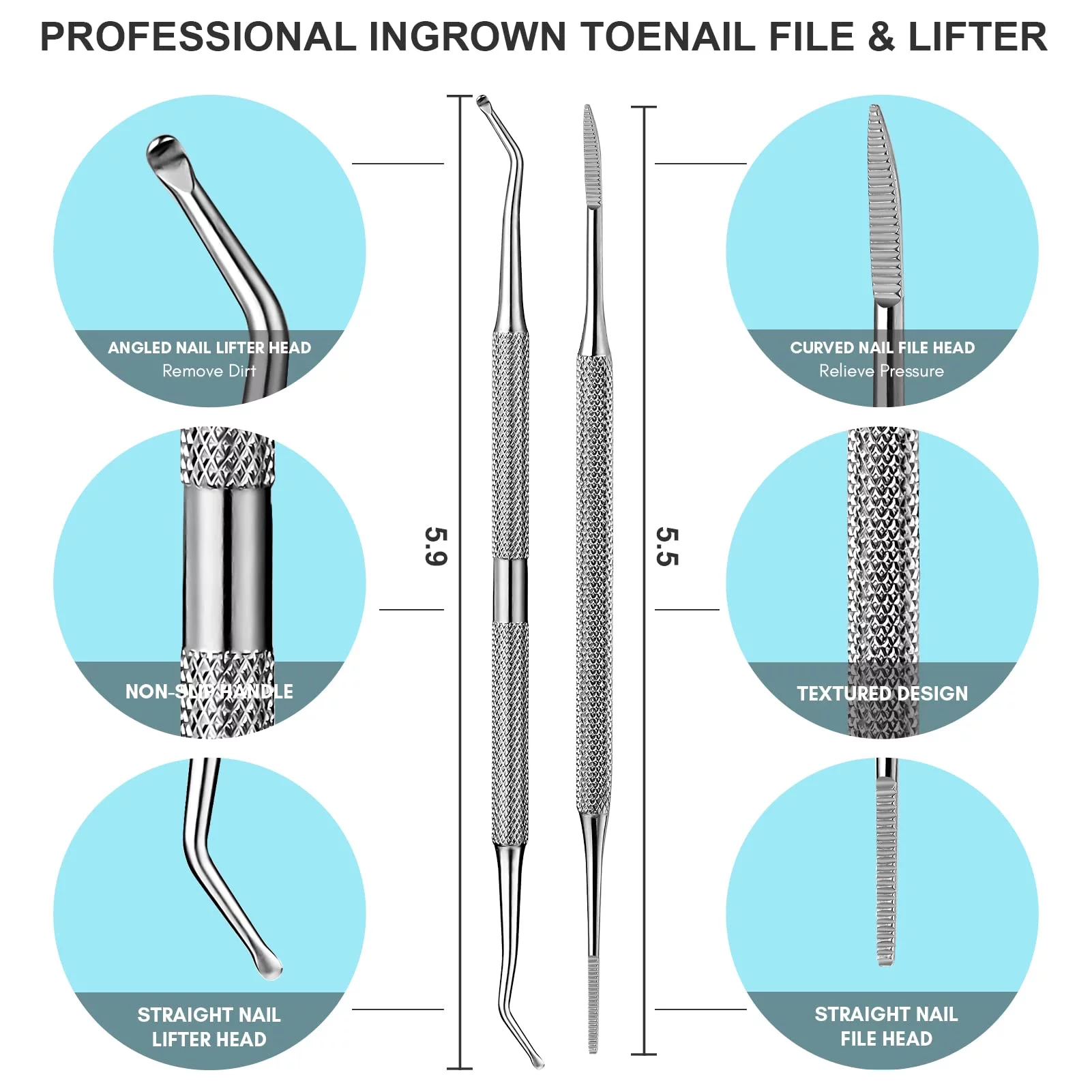 PROFESSIONAL INGROWN TOENAIL FILE & LIFTER

ANGLED NAIL LIFTER HEAD
Remove Dirt

NON-SLIP HANDLE

STRAIGHT NAIL LIFTER HEAD

5.9

5.5

CURVED NAIL FILE HEAD
Relieve Pressure

TEXTURED DESIGN

STRAIGHT NAIL FILE HEAD