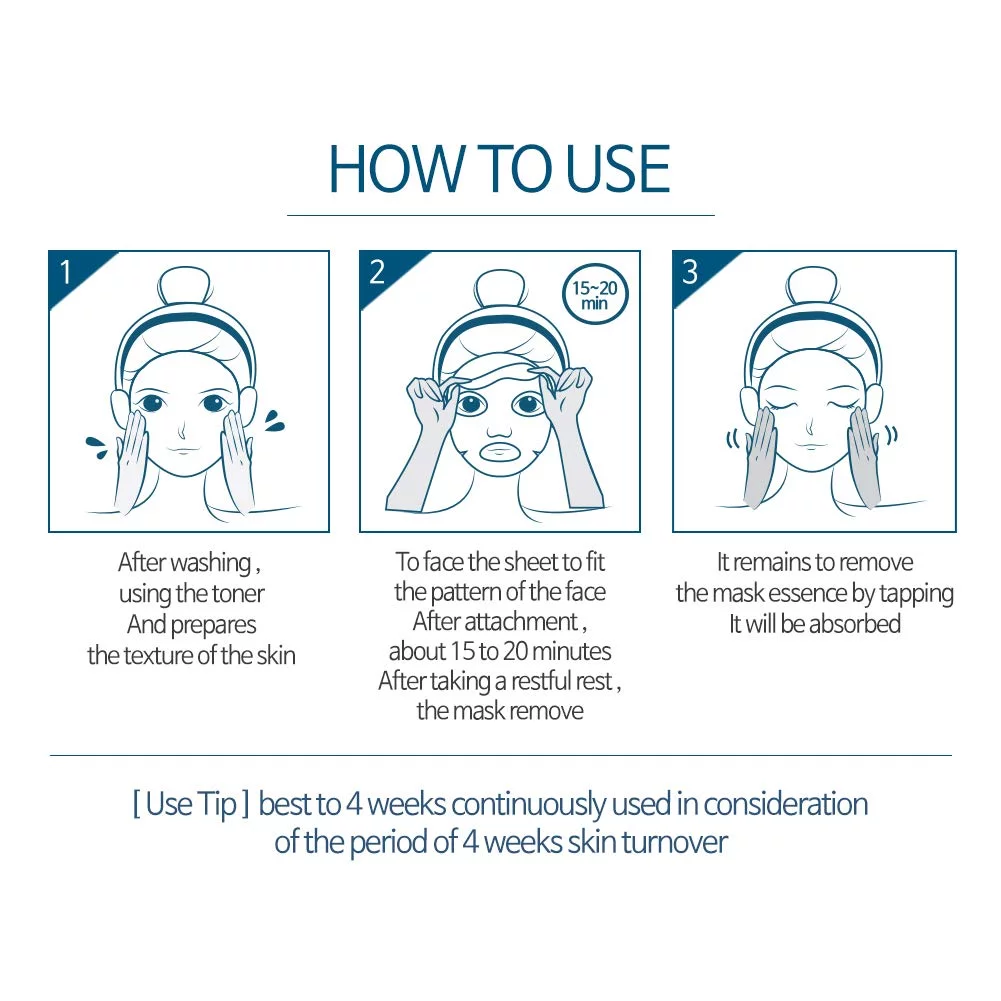 HOW TO USE

1

After washing , using the toner And prepares the texture of the skin

2

15~20 min

To face the sheet to fit the pattern of the face After attachment , about 15 to 20 minutes After taking a restful rest , the mask remove

3

It remains to remove the mask essence by tapping It will be absorbed

[ Use Tip ] best to 4 weeks continuously used in consideration of the period of 4 weeks skin turnover