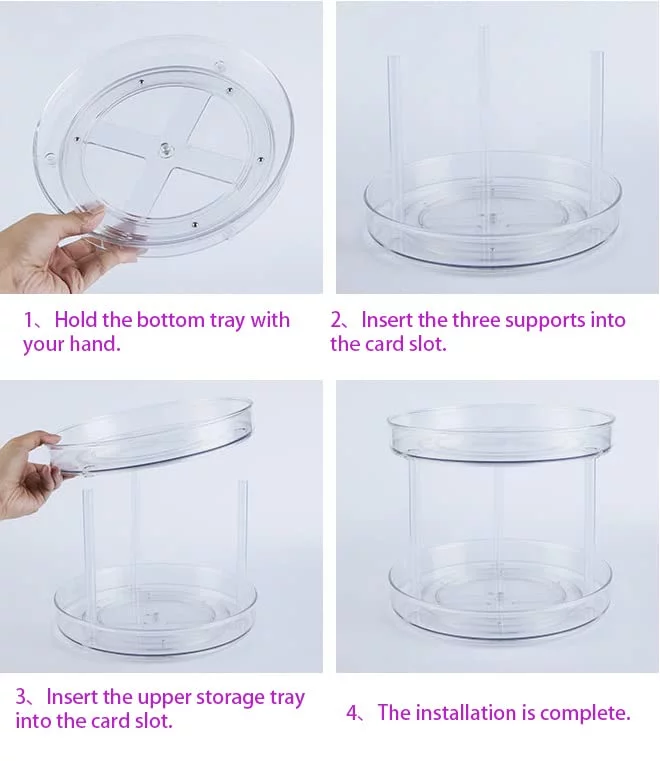 1、Hold the bottom tray with your hand.

2、Insert the three supports into the card slot.

3、Insert the upper storage tray into the card slot.

4、The installation is complete.