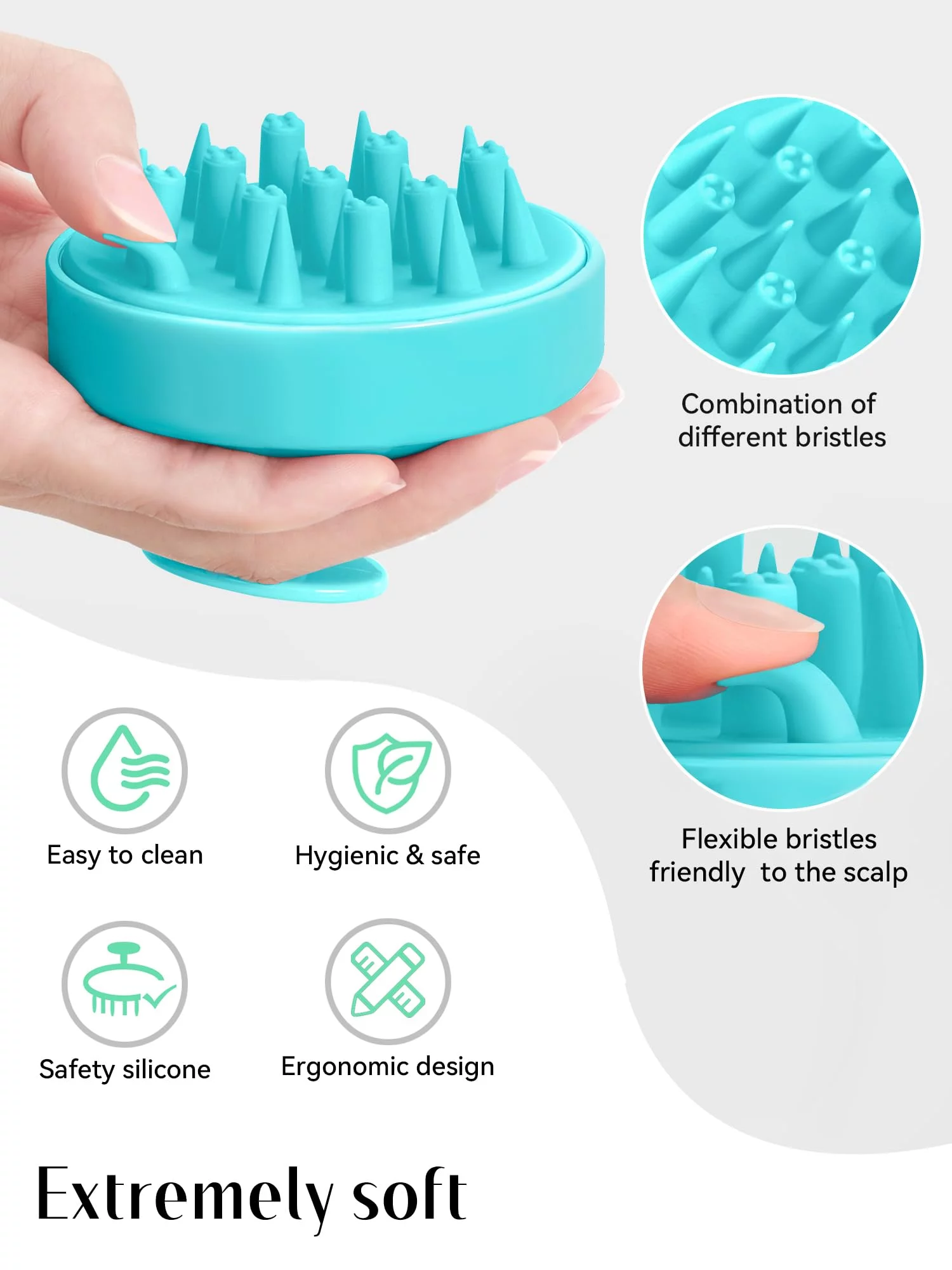 Combination of different bristles

Flexible bristles friendly to the scalp

Easy to clean

Hygienic & safe

Safety silicone

Ergonomic design

Extremely soft