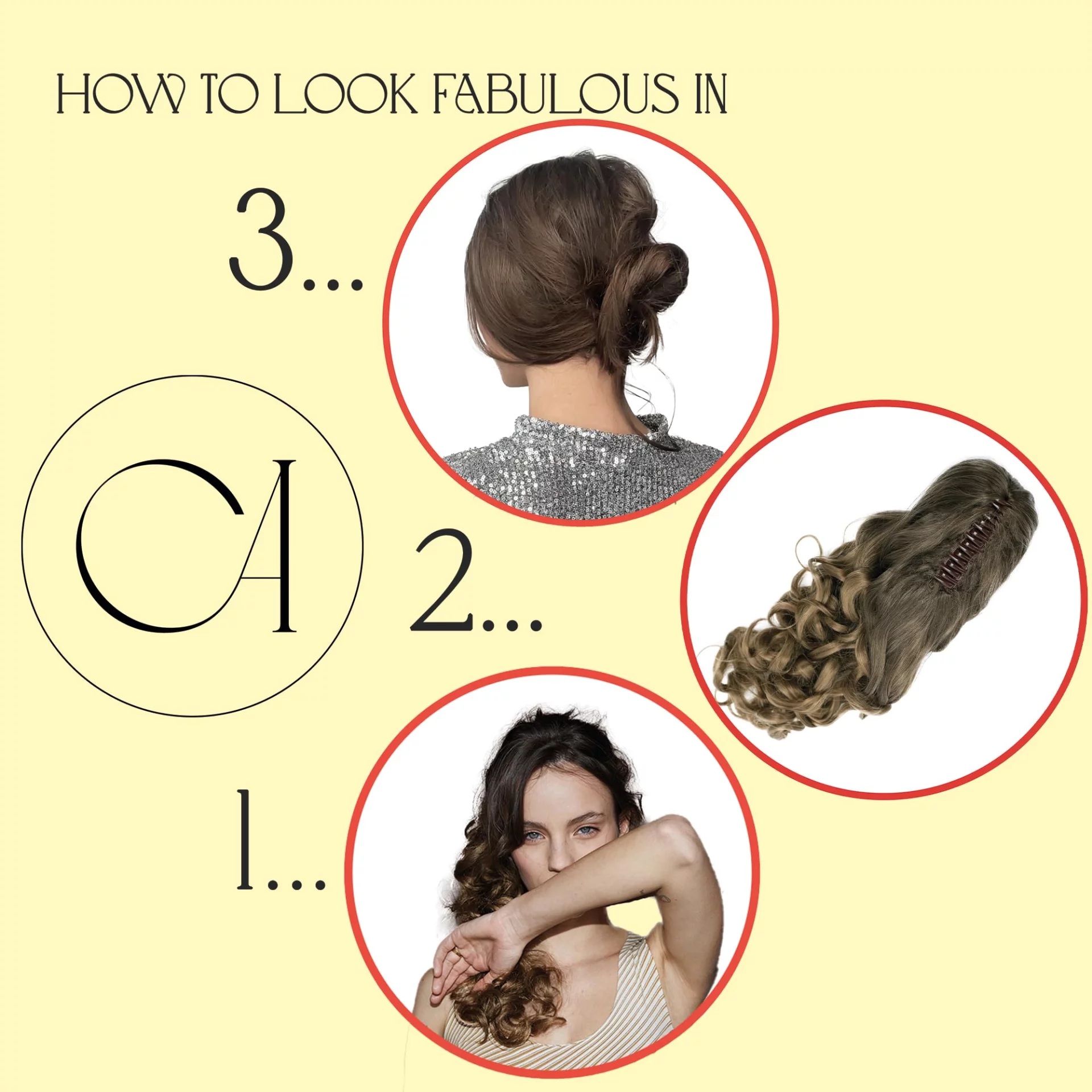 HOW TO LOOK FABULOUS IN

3...

CA

2...

1...