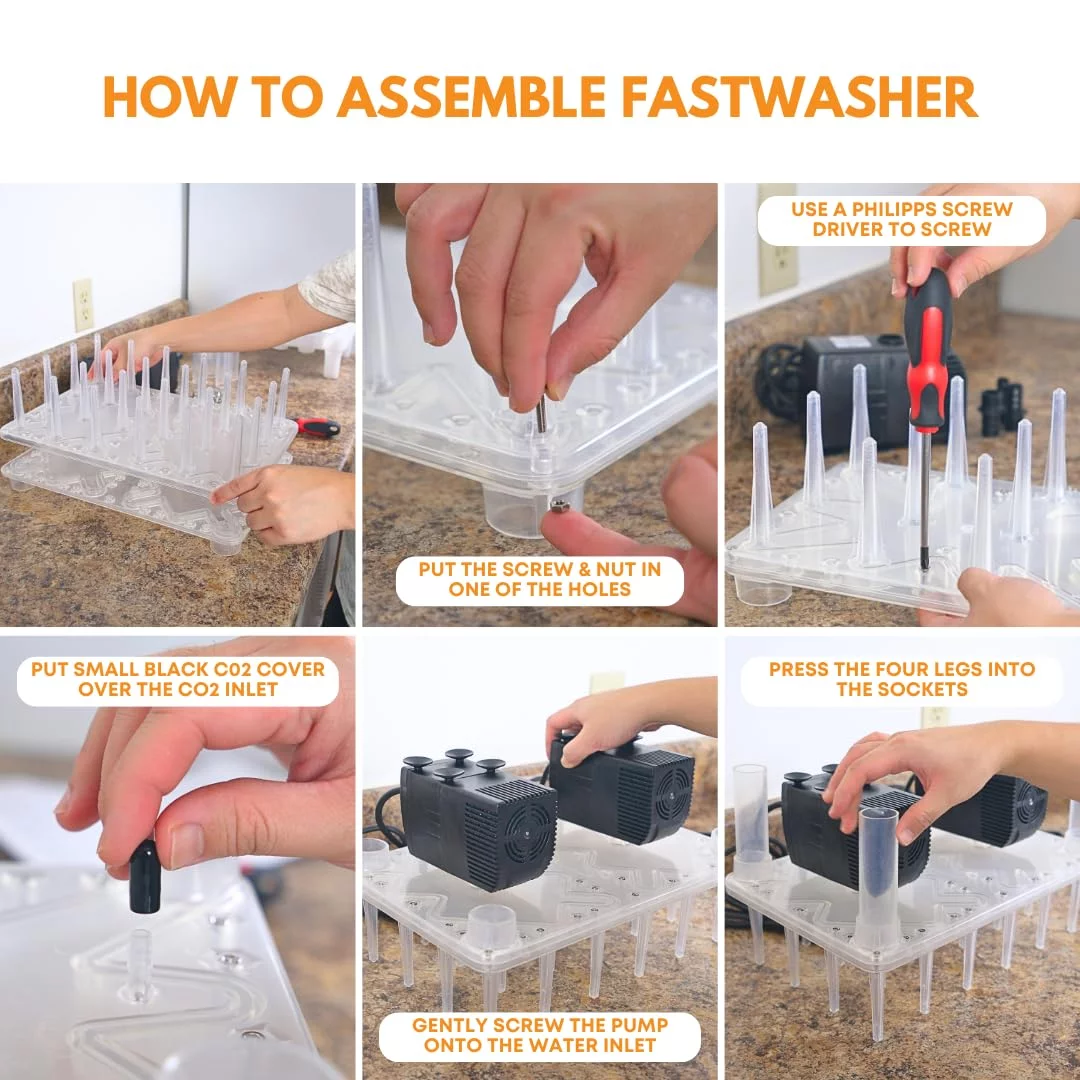 HOW TO ASSEMBLE FASTWASHER

PUT THE SCREW & NUT IN ONE OF THE HOLES

USE A PHILIPPS SCREW DRIVER TO SCREW

PUT SMALL BLACK C02 COVER OVER THE CO2 INLET

GENTLY SCREW THE PUMP ONTO THE WATER INLET

PRESS THE FOUR LEGS INTO THE SOCKETS