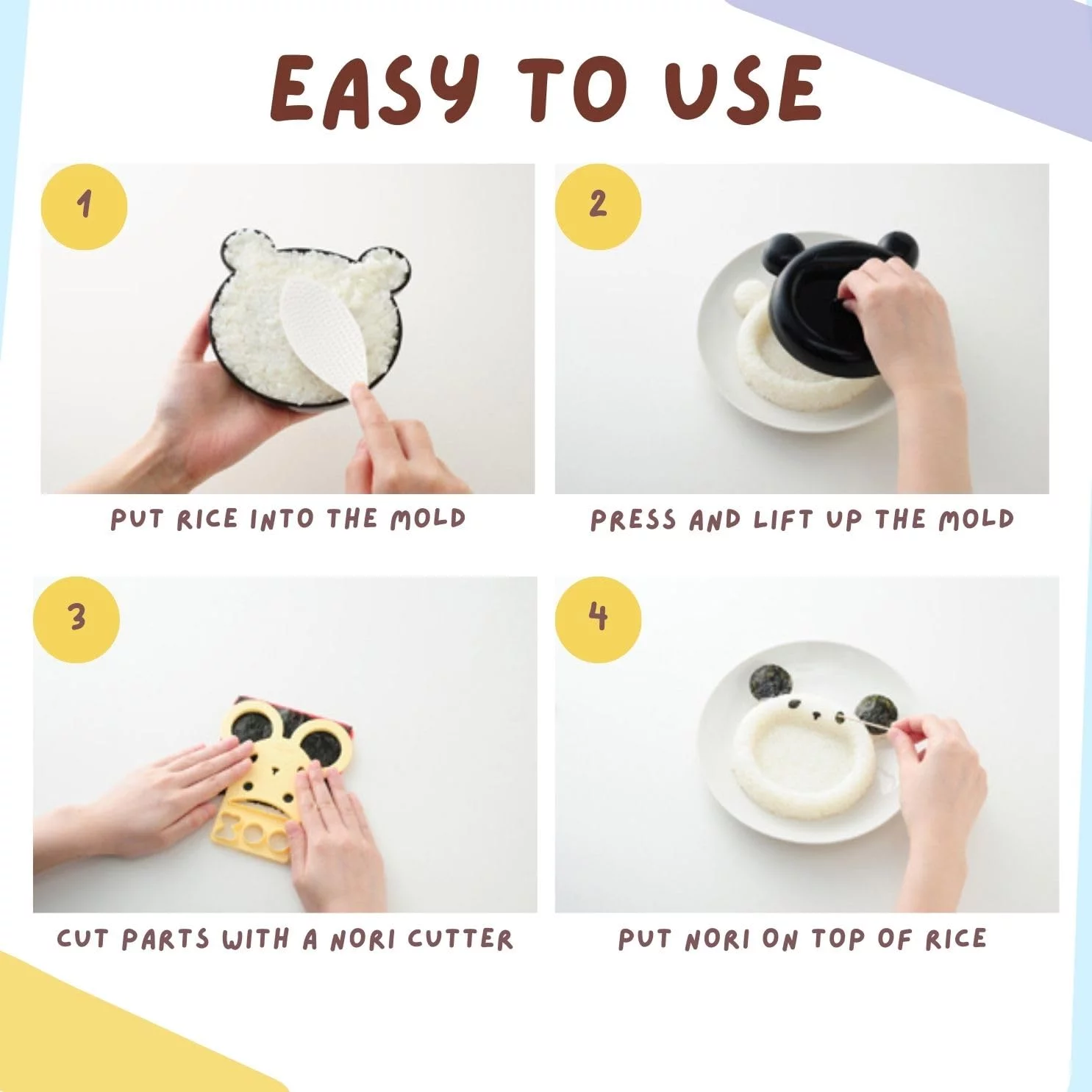 EASY TO USE

1

PUT RICE INTO THE MOLD

2

PRESS AND LIFT UP THE MOLD

3

CUT PARTS WITH A NORI CUTTER

4

PUT NORI ON TOP OF RICE