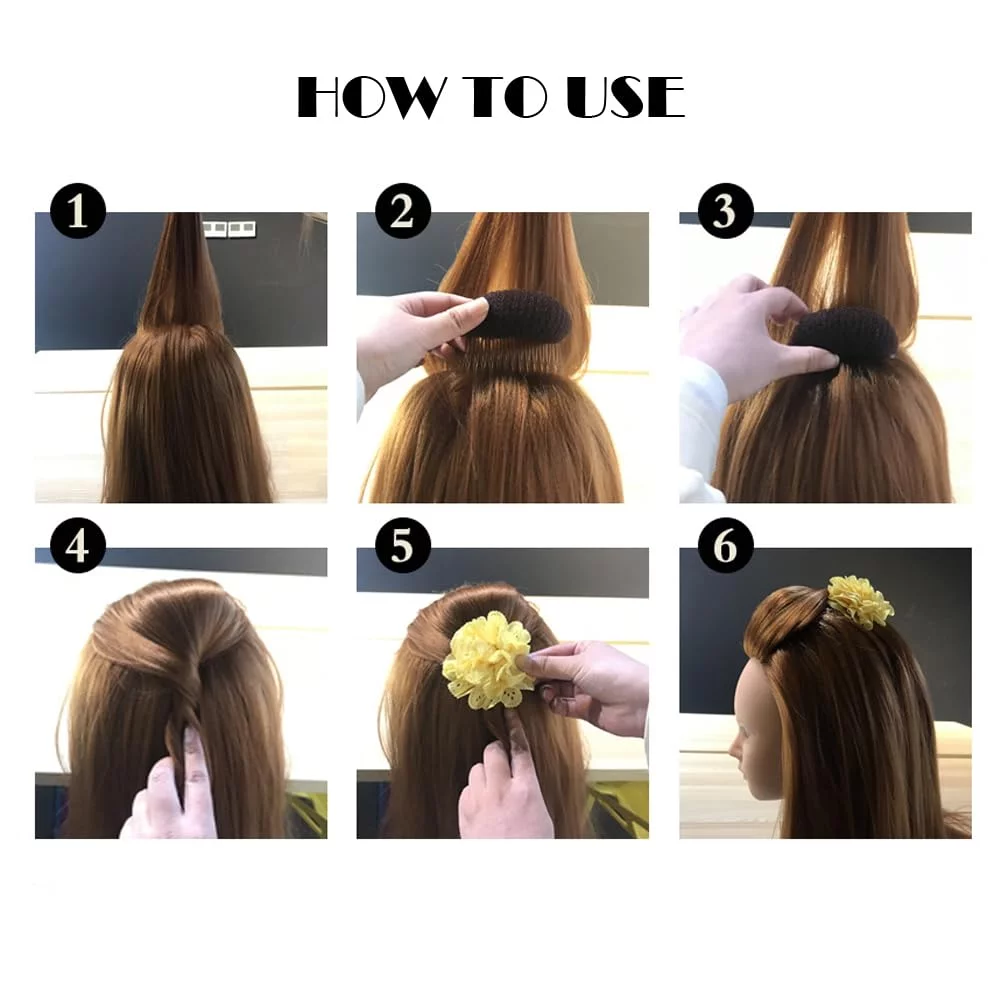 HOW TO USE

1

2

3

4

5

6