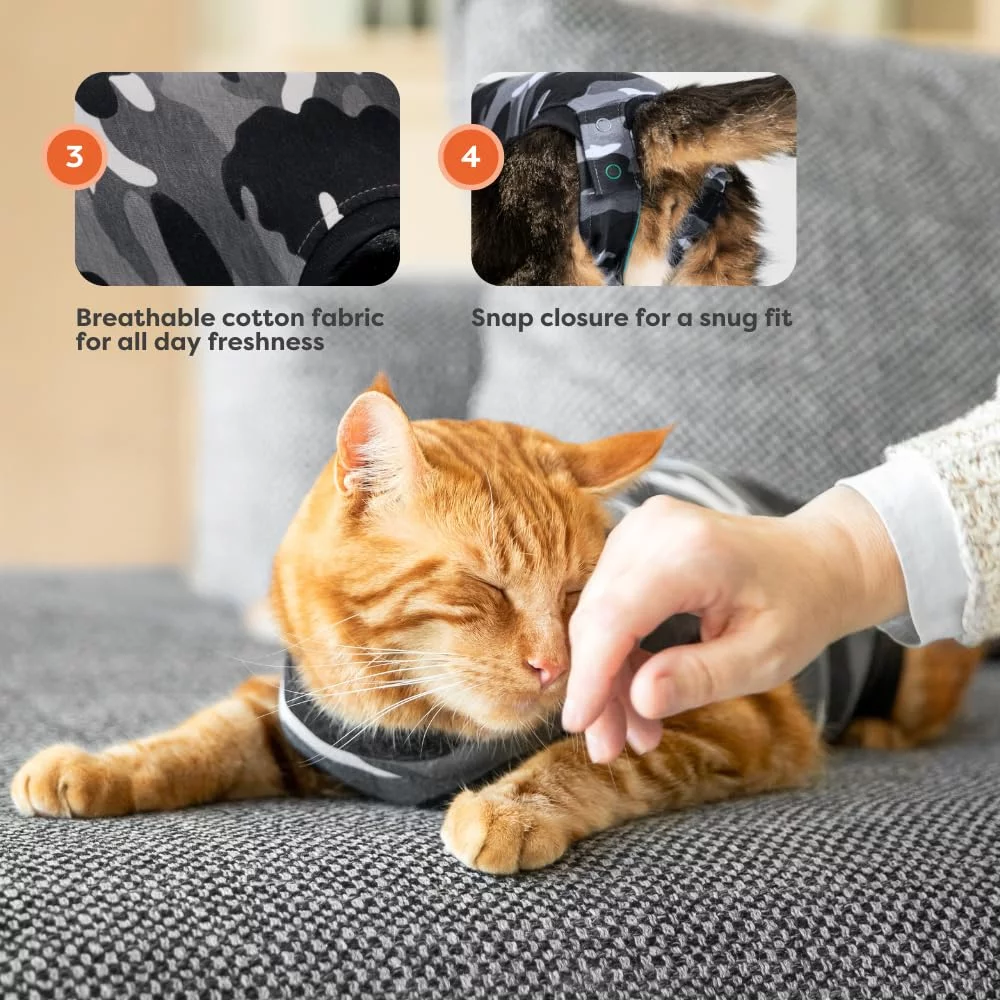 3

Breathable cotton fabric for all day freshness

4

Snap closure for a snug fit