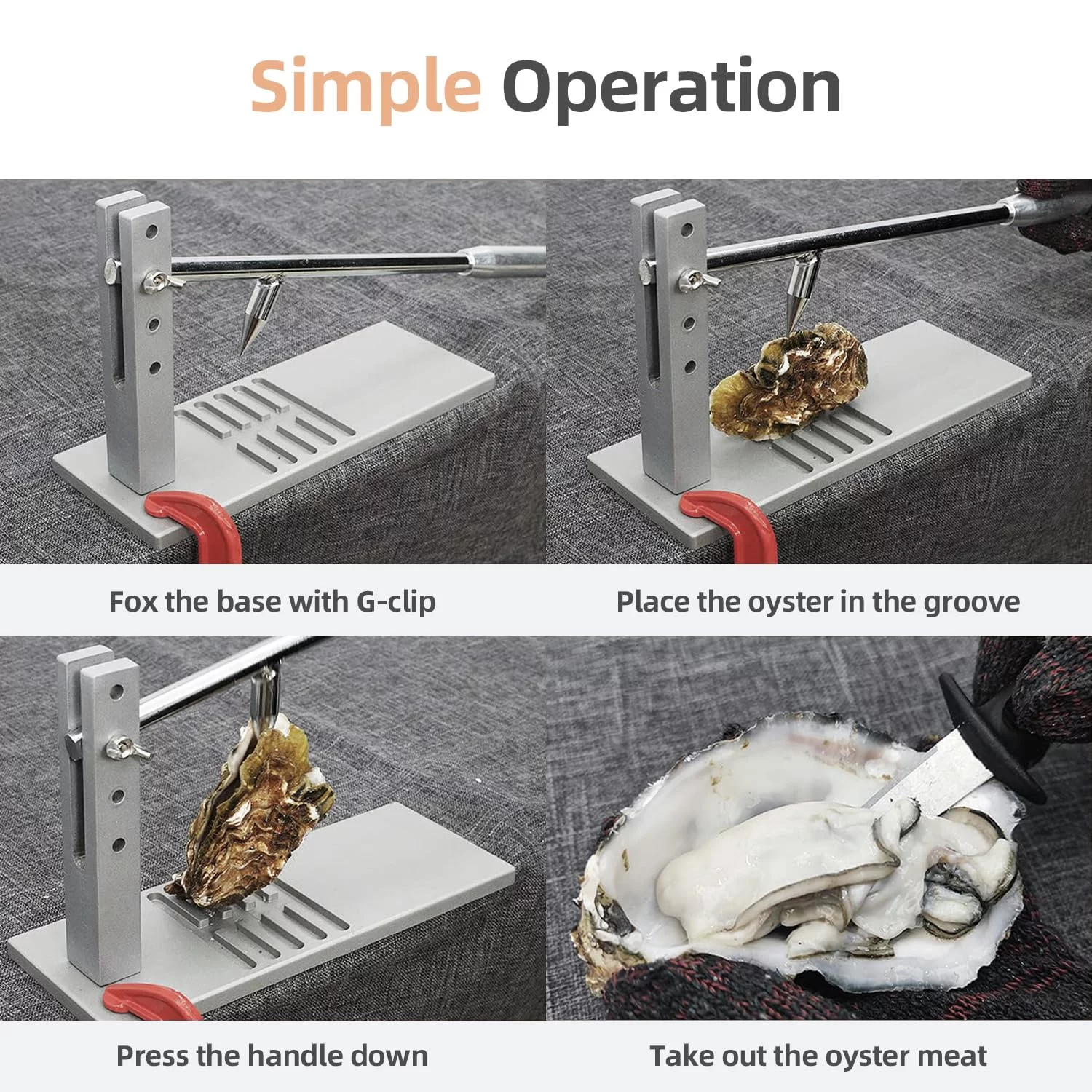 Simple Operation

Fox the base with G-clip

Place the oyster in the groove

Press the handle down

Take out the oyster meat