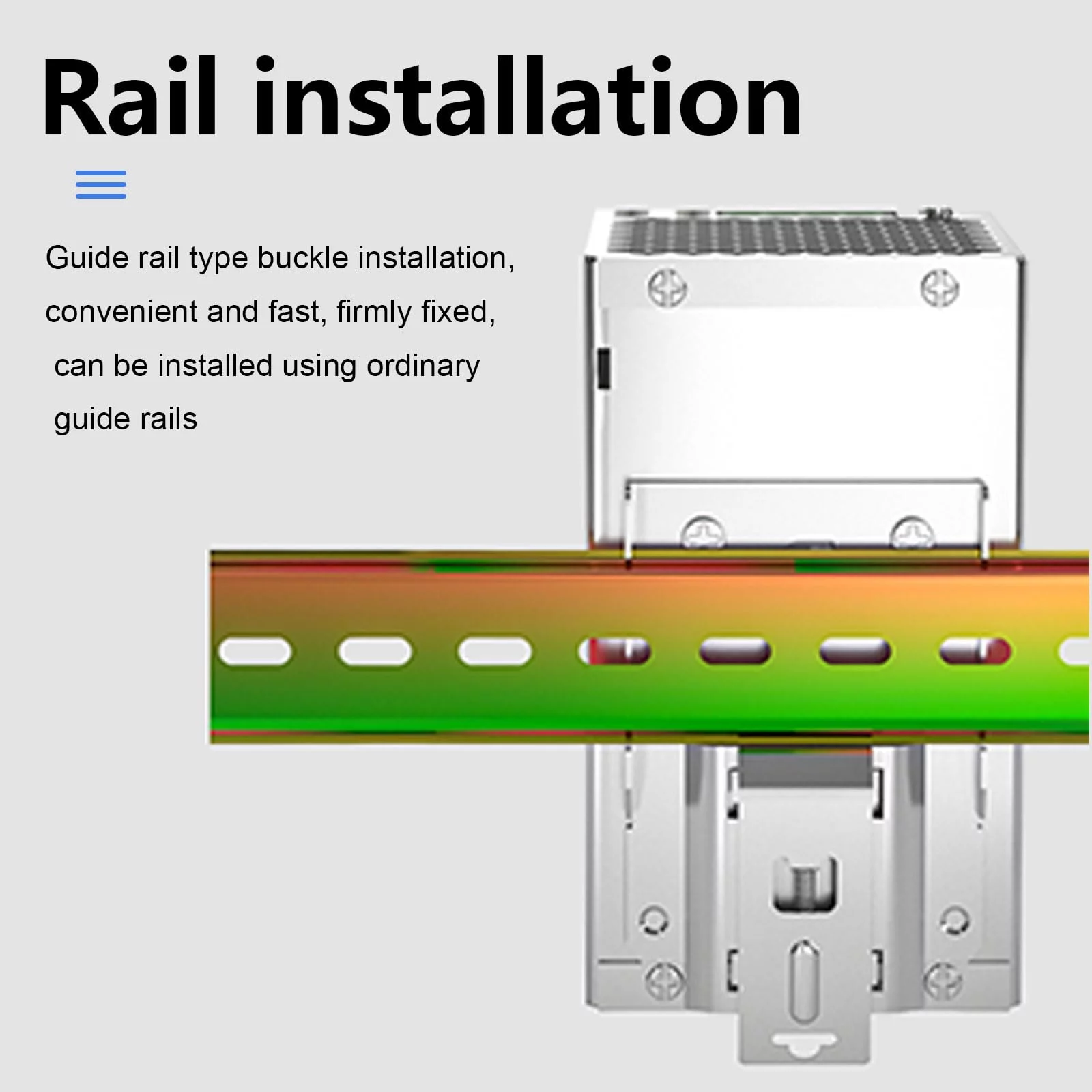 Rail installation

Guide rail type buckle installation, convenient and fast, firmly fixed, can be installed using ordinary guide rails