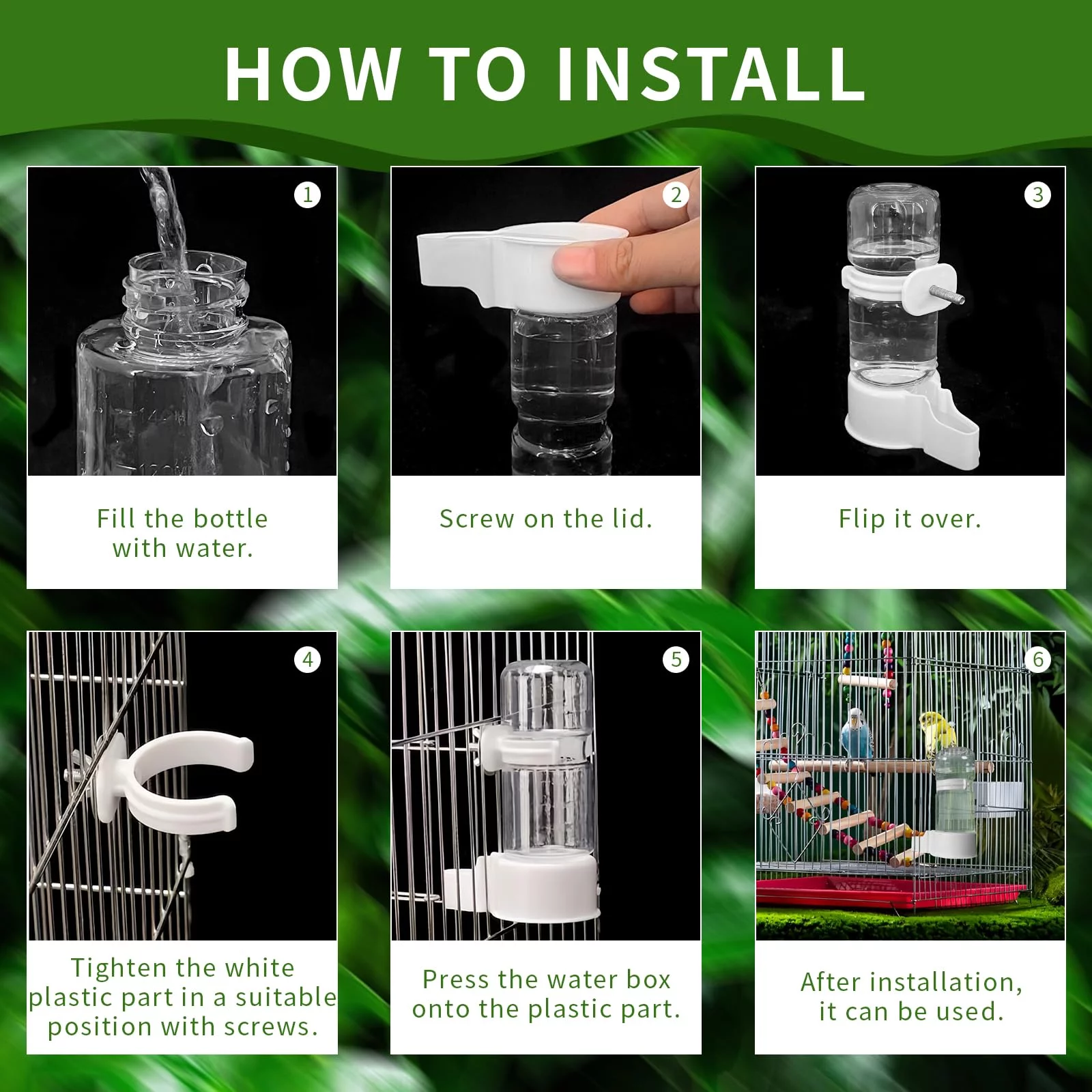 HOW TO INSTALL

1

Fill the bottle with water.

2

Screw on the lid.

3

Flip it over.

4

Tighten the white plastic part in a suitable position with screws.

5

Press the water box onto the plastic part.

6

After installation, it can be used.