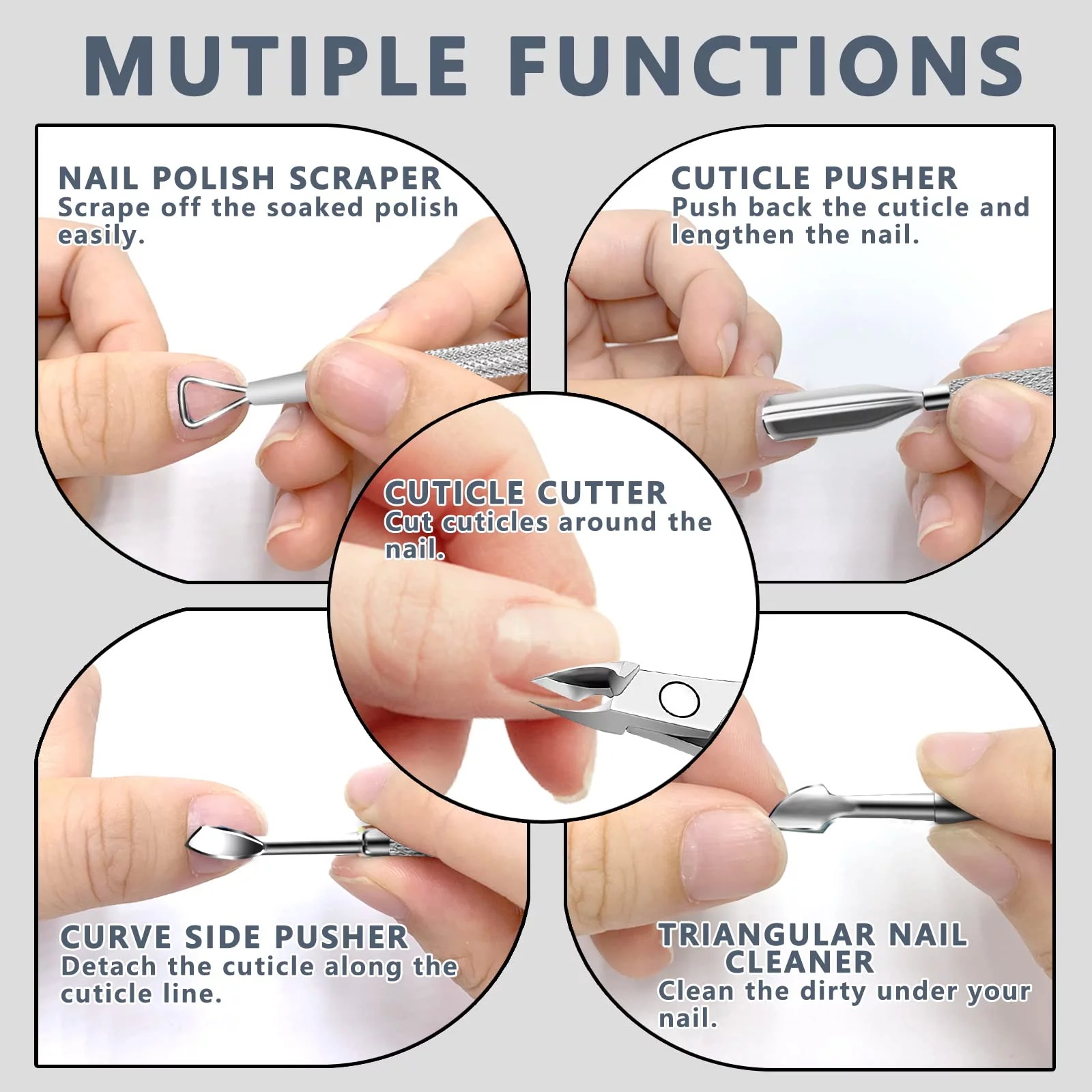 MUTIPLE FUNCTIONS

NAIL POLISH SCRAPER
Scrape off the soaked polish easily.

CUTICLE PUSHER
Push back the cuticle and lengthen the nail.

CUTICLE CUTTER
Cut cuticles around the nail.

CURVE SIDE PUSHER
Detach the cuticle along the cuticle line.

TRIANGULAR NAIL CLEANER
Clean the dirty under your nail.