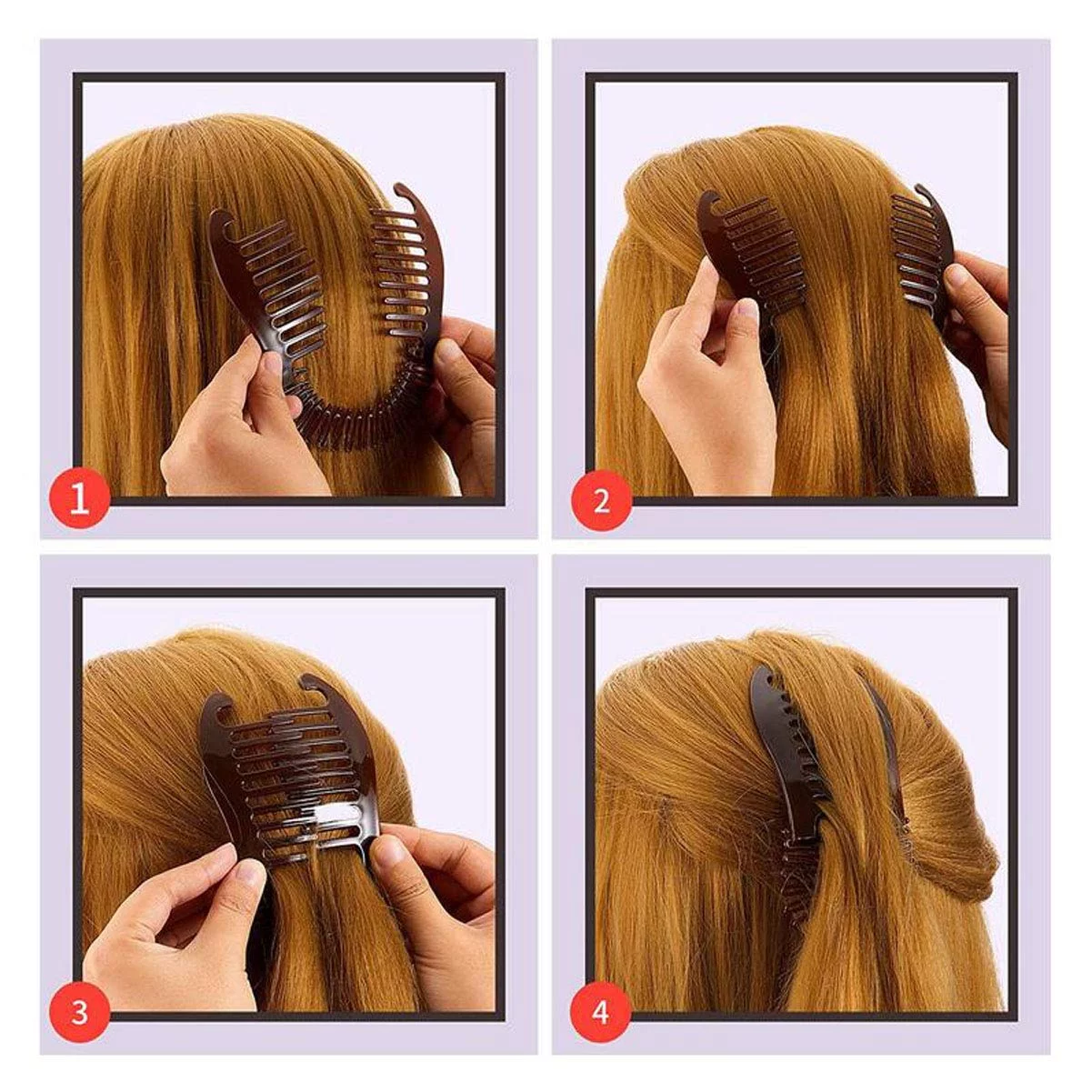 1
2
3
4