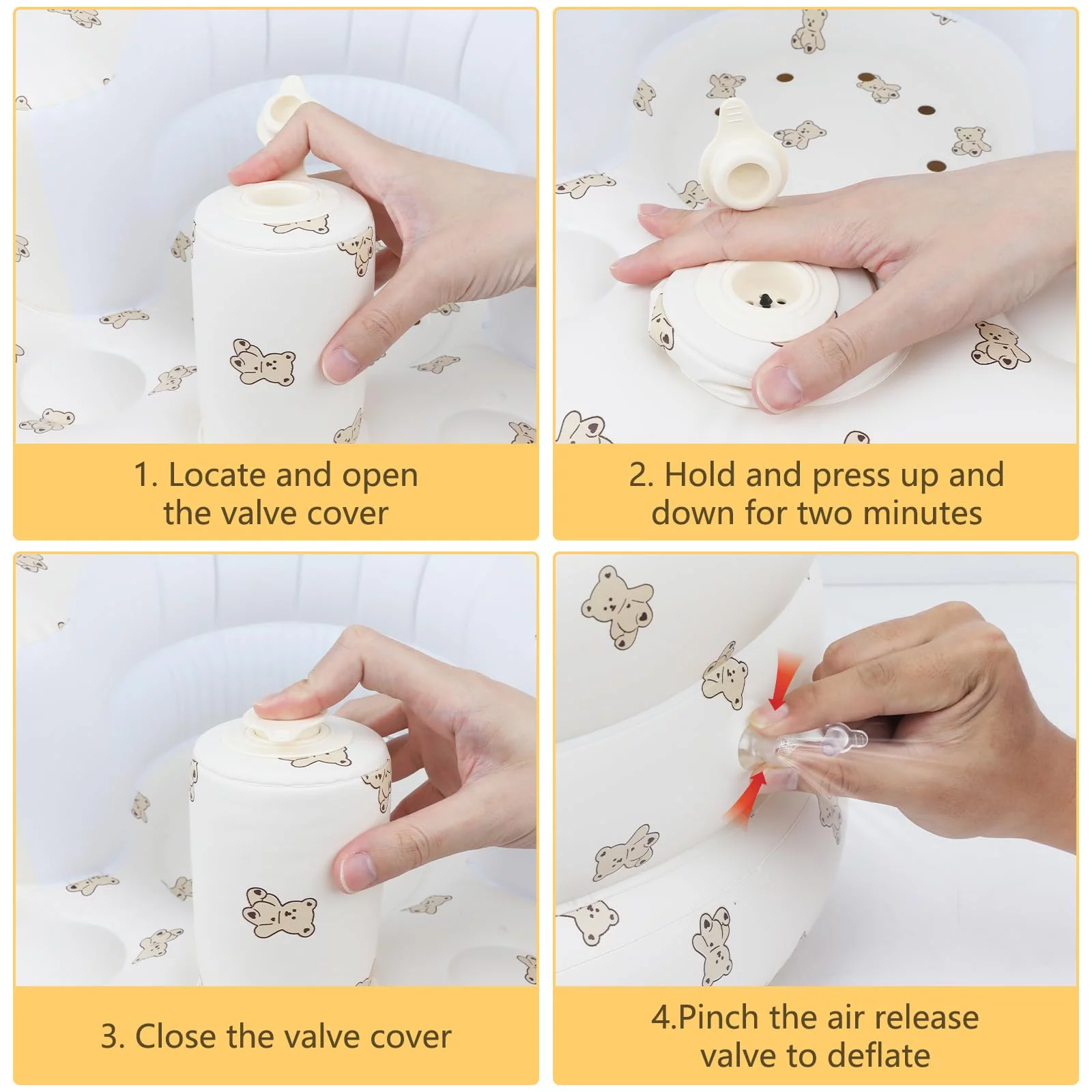 1. Locate and open the valve cover

2. Hold and press up and down for two minutes

3. Close the valve cover

4.Pinch the air release valve to deflate