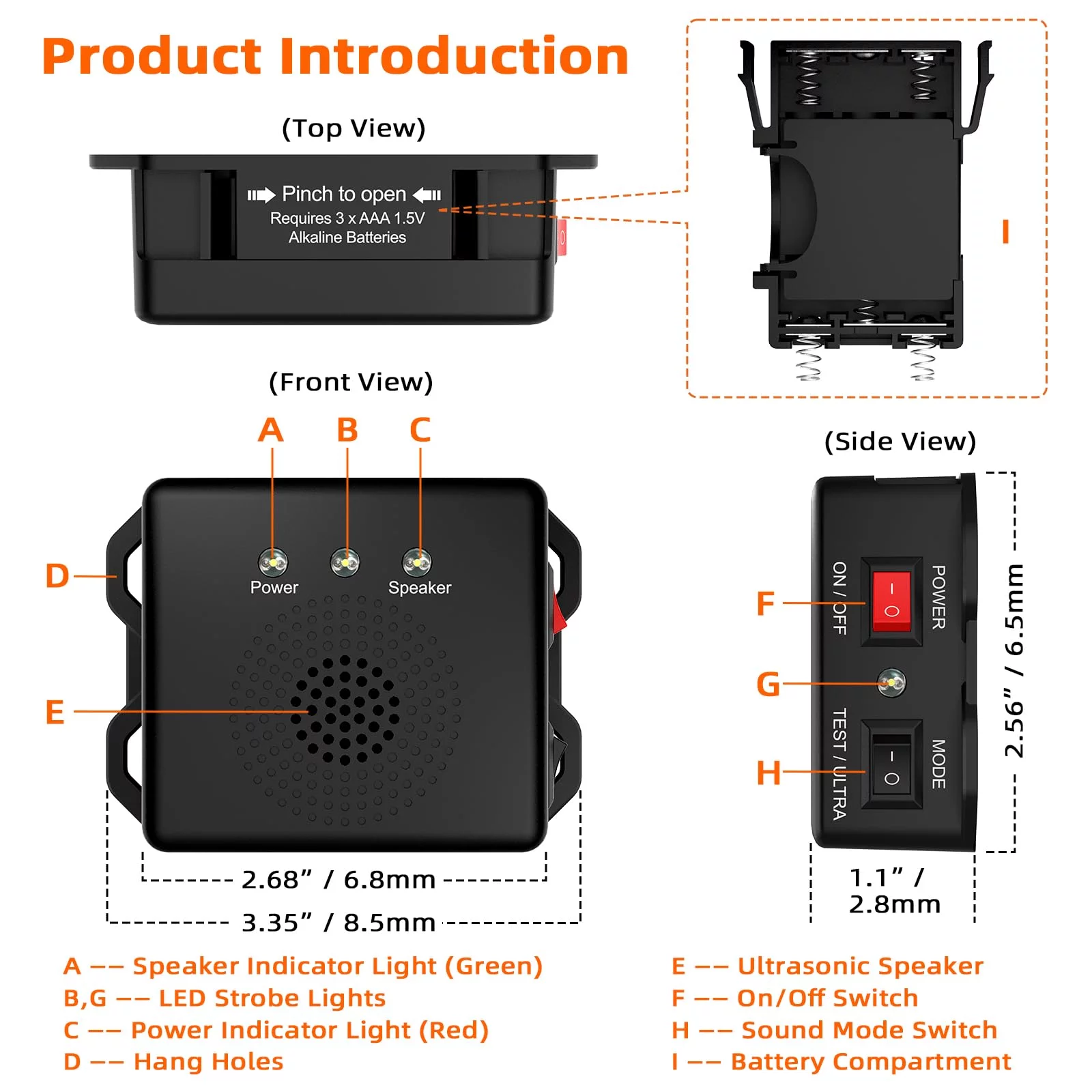 Product Introduction

(Top View)

Pinch to open
Requires 3 x AAA 1.5V Alkaline Batteries

I

(Front View)

A B C

D

Power Speaker

E

2.68” / 6.8mm

3.35” / 8.5mm

(Side View)

F

ON / OFF

POWER

G

H

TEST / ULTRA

MODE

2.56” / 6.5mm

1.1” / 2.8mm

A —— Speaker Indicator Light (Green)
B,G —— LED Strobe Lights
C —— Power Indicator Light (Red)
D —— Hang Holes

E —— Ultrasonic Speaker
F —— On/Off Switch
H —— Sound Mode Switch
I —— Battery Compartment