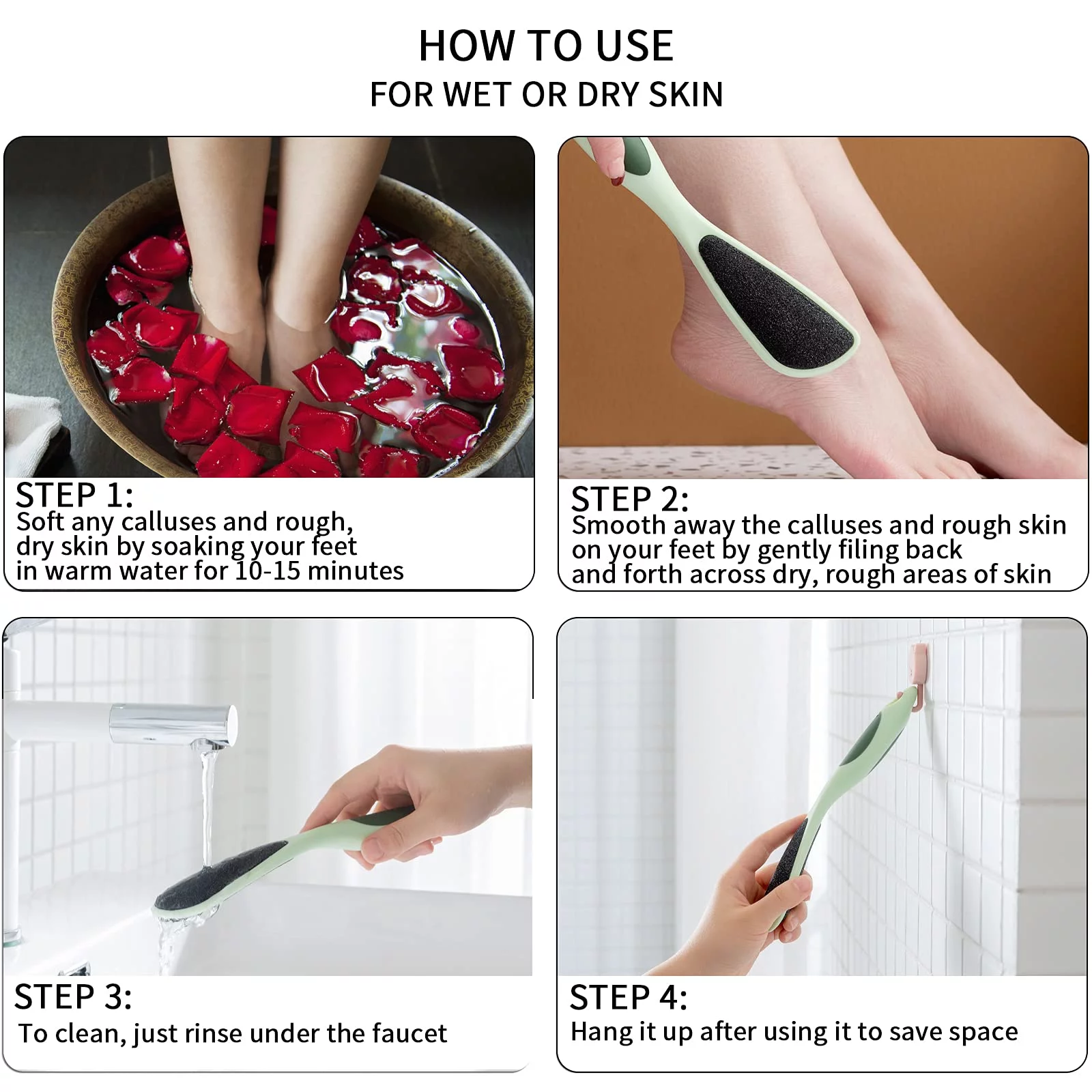 HOW TO USE
FOR WET OR DRY SKIN

STEP 1:
Soft any calluses and rough, dry skin by soaking your feet in warm water for 10-15 minutes

STEP 2:
Smooth away the calluses and rough skin on your feet by gently filing back and forth across dry, rough areas of skin

STEP 3:
To clean, just rinse under the faucet

STEP 4:
Hang it up after using it to save space