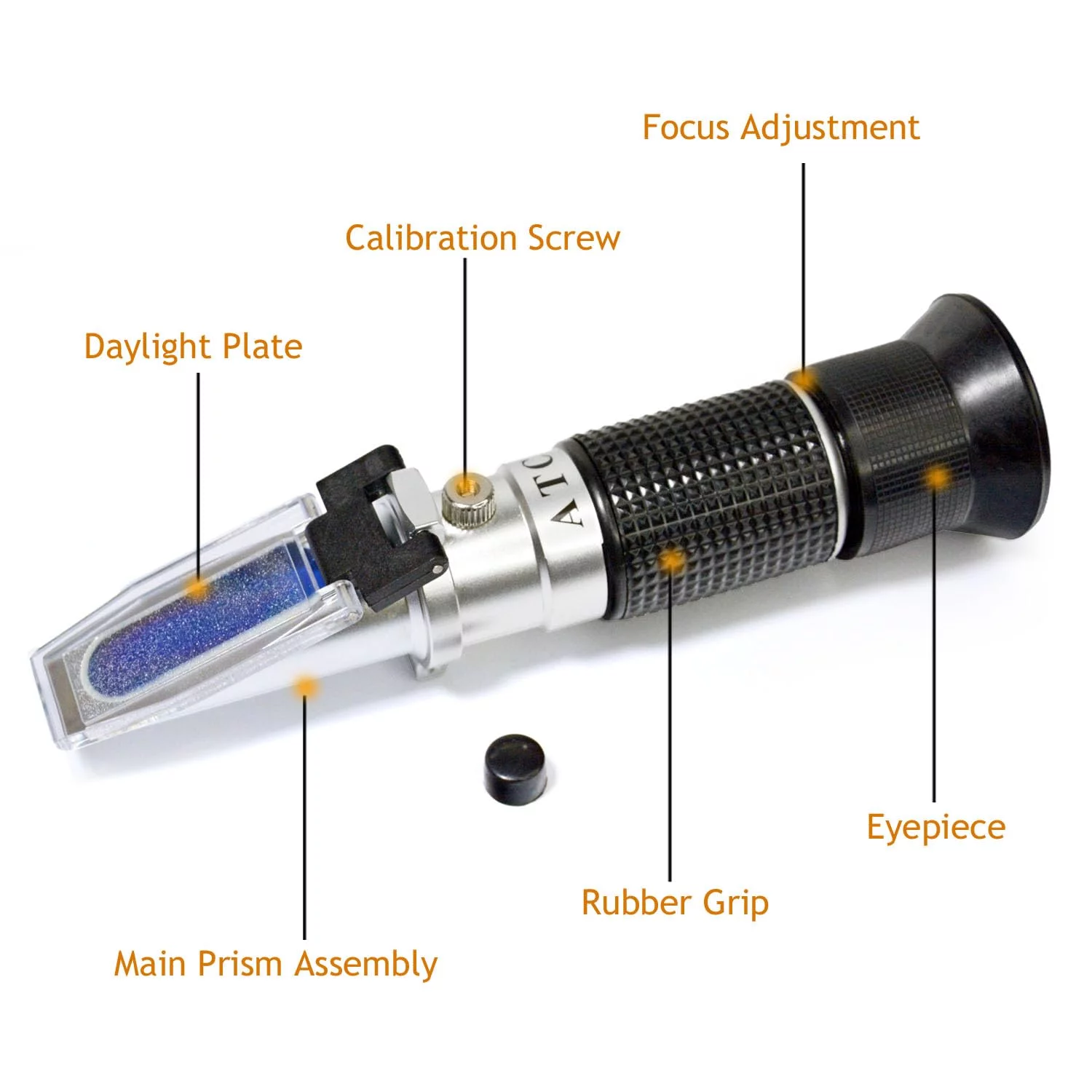 Focus Adjustment

Calibration Screw

Daylight Plate

ATC

Eyepiece

Rubber Grip

Main Prism Assembly